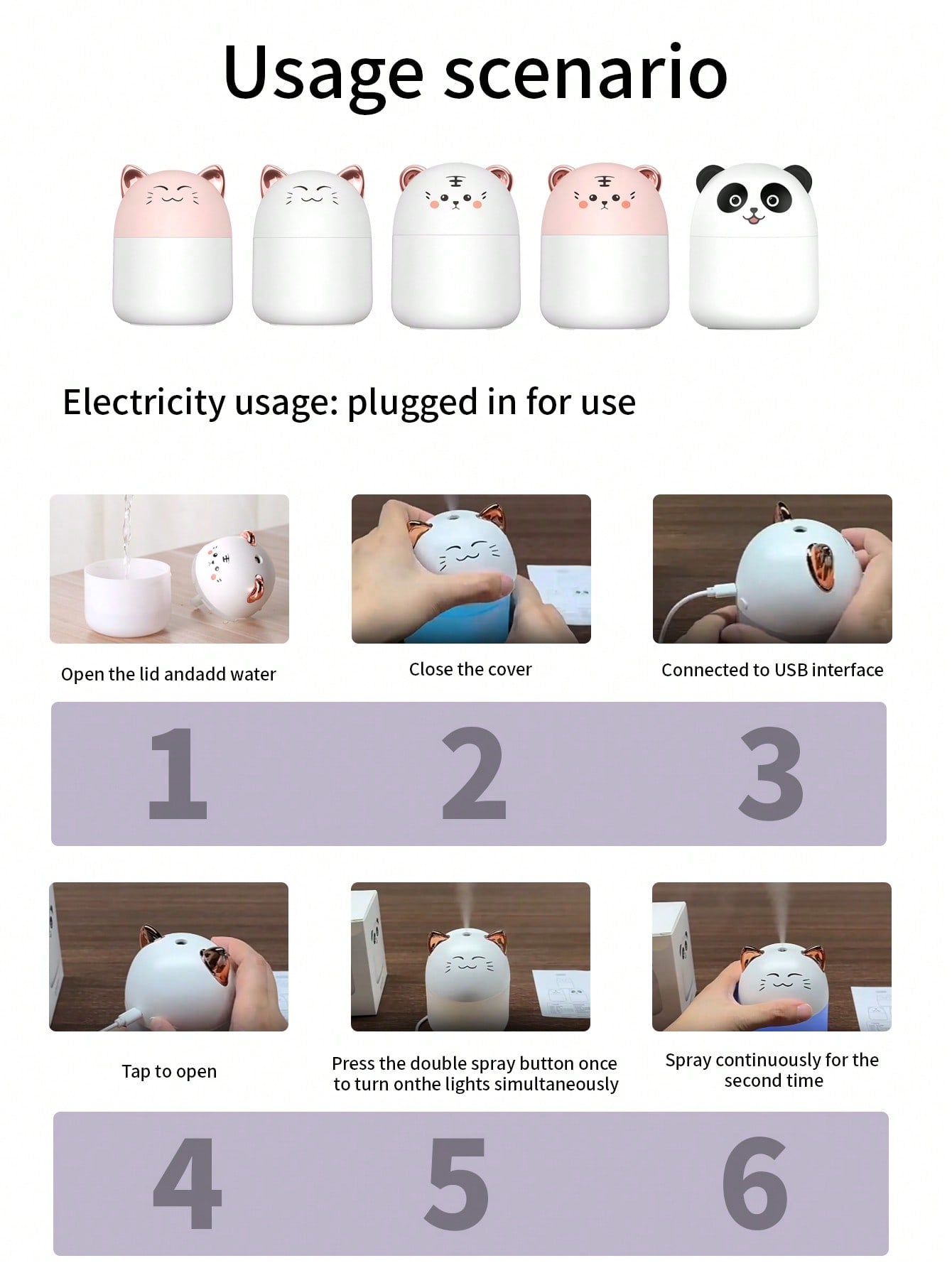 Usage scenario

Electricity usage: plugged in for use

Open the lid andadd water

Close the cover

Connected to USB interface

1

2

3

Tap to open

Press the double spray button once to turn onthe lights simultaneously

Spray continuously for the second time

4

5

6