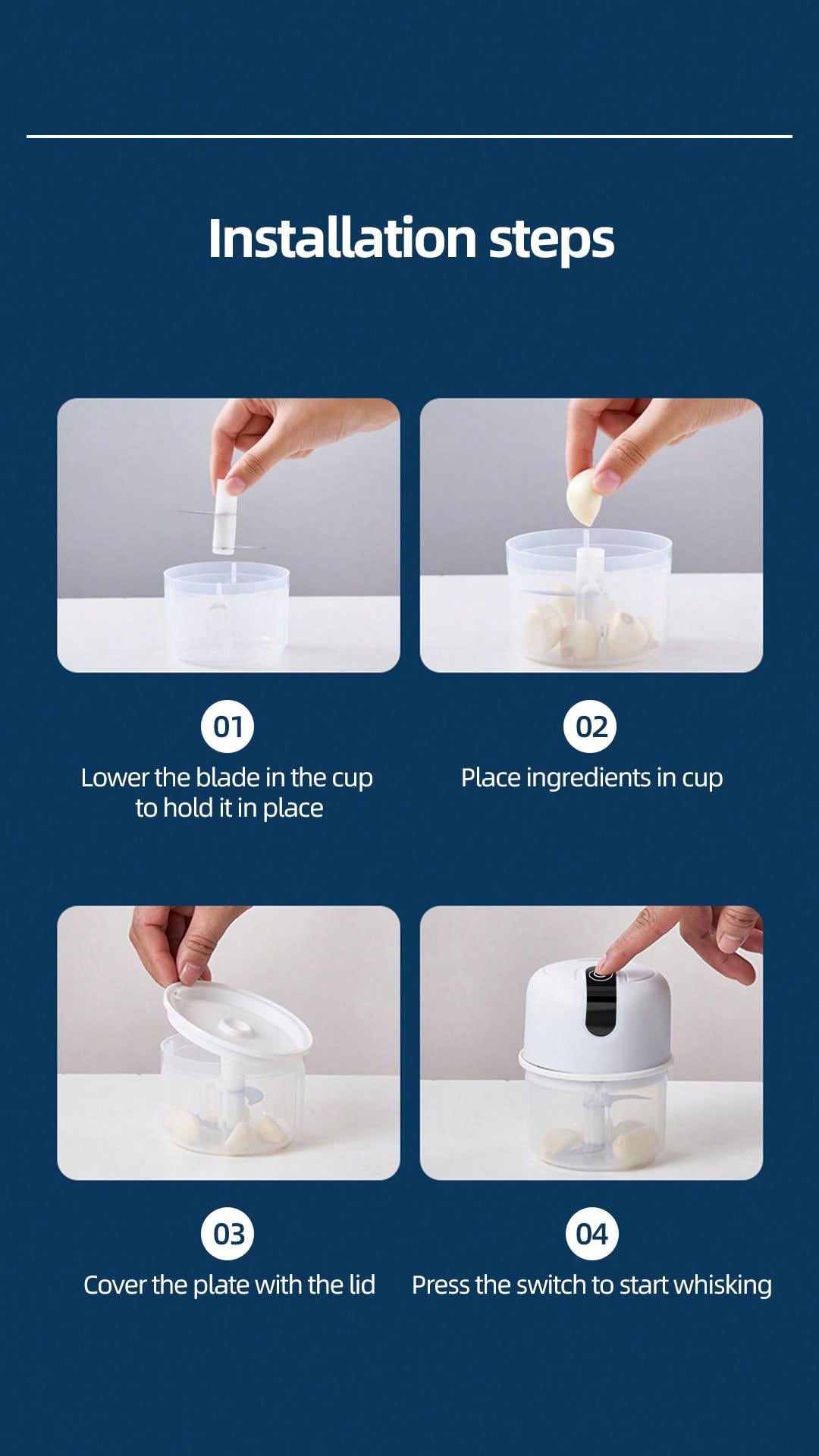 Installation steps

01
Lower the blade in the cup to hold it in place

02
Place ingredients in cup

03
Cover the plate with the lid

04
Press the switch to start whisking