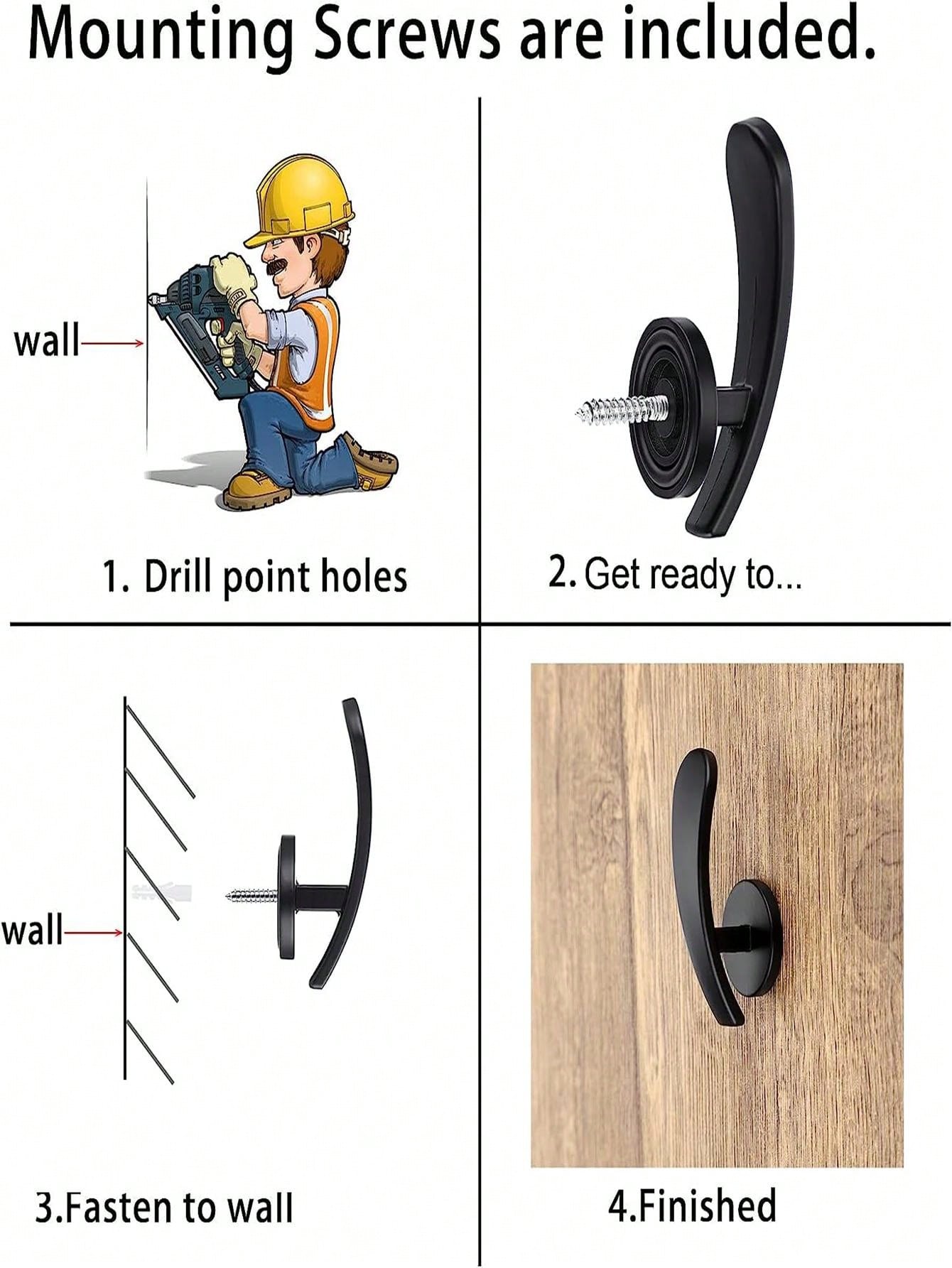 Mounting Screws are included.

wall

1. Drill point holes

2. Get ready to...

wall

3.Fasten to wall

4.Finished