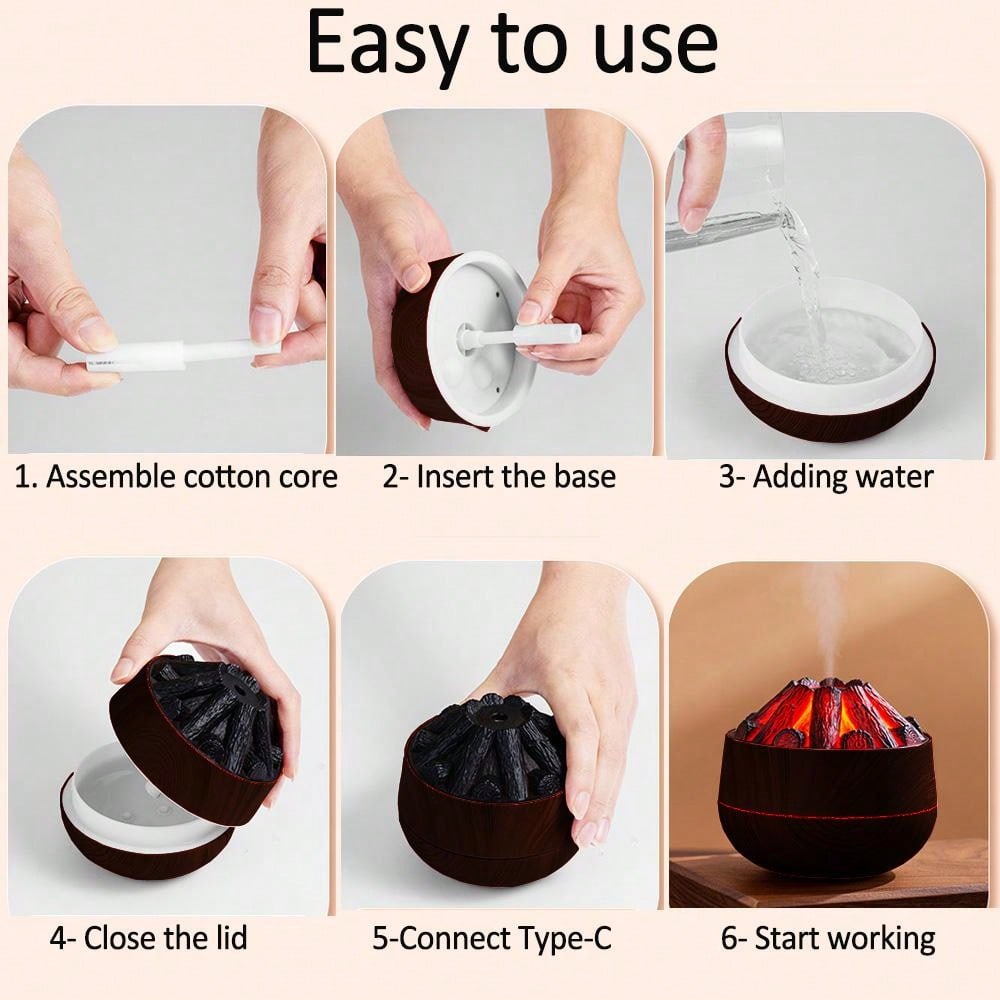 Easy to use

1. Assemble cotton core

2- Insert the base

3- Adding water

4- Close the lid

5-Connect Type-C

6- Start working