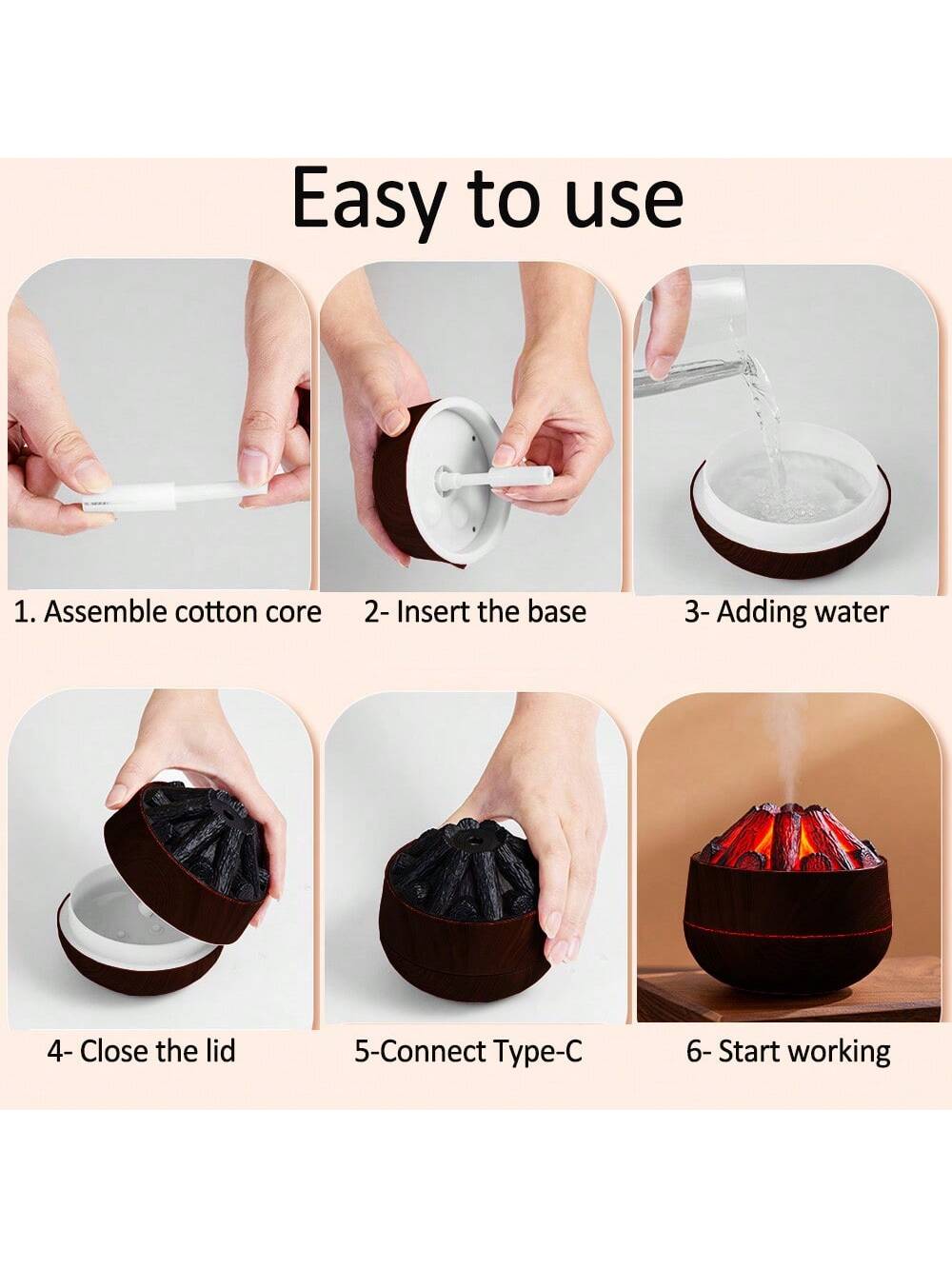 Easy to use

1. Assemble cotton core

2- Insert the base

3- Adding water

4- Close the lid

5-Connect Type-C

6- Start working