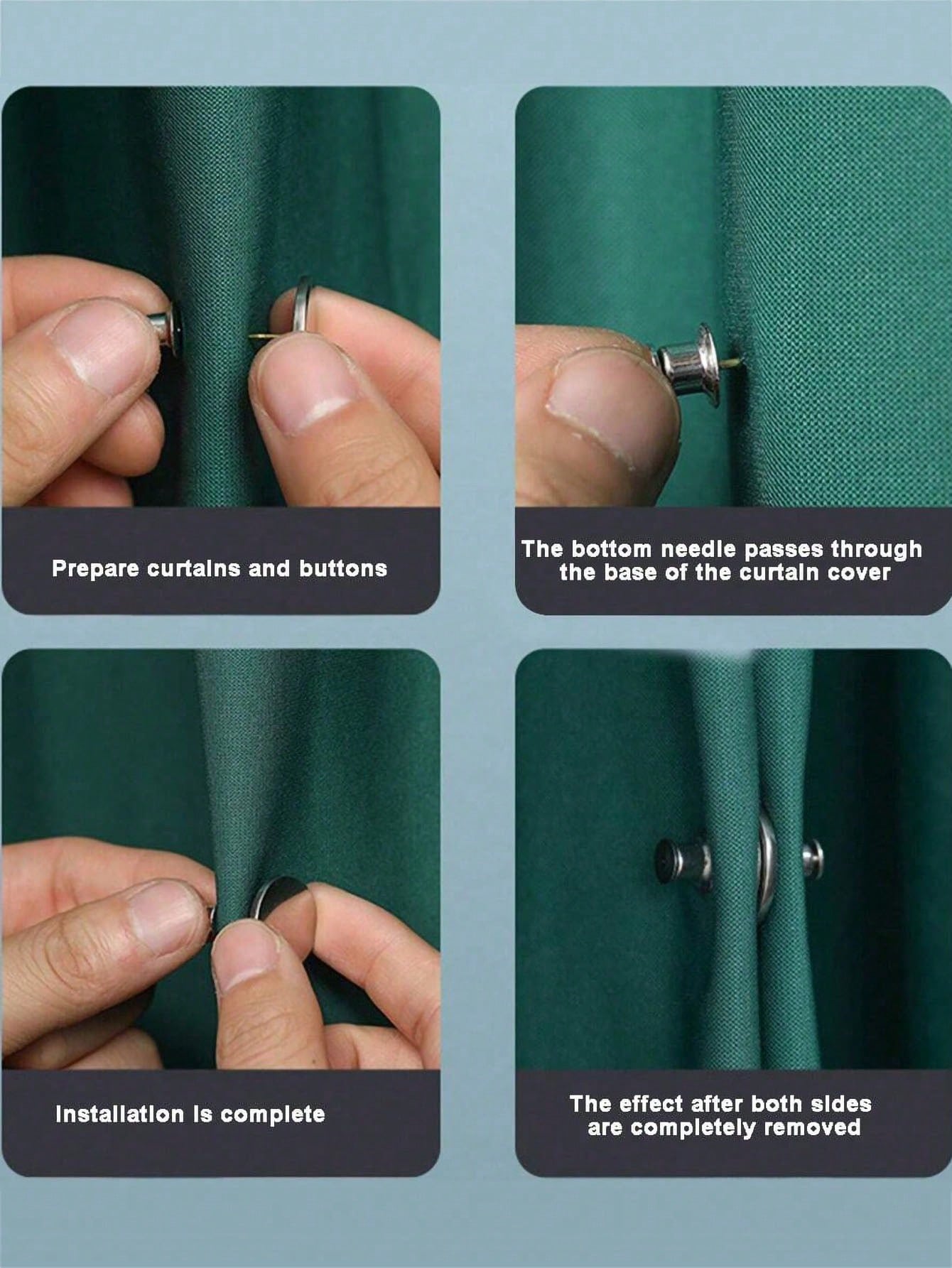 Prepare curtains and buttons

The bottom needle passes through the base of the curtain cover

Installation is complete

The effect after both sides are completely removed