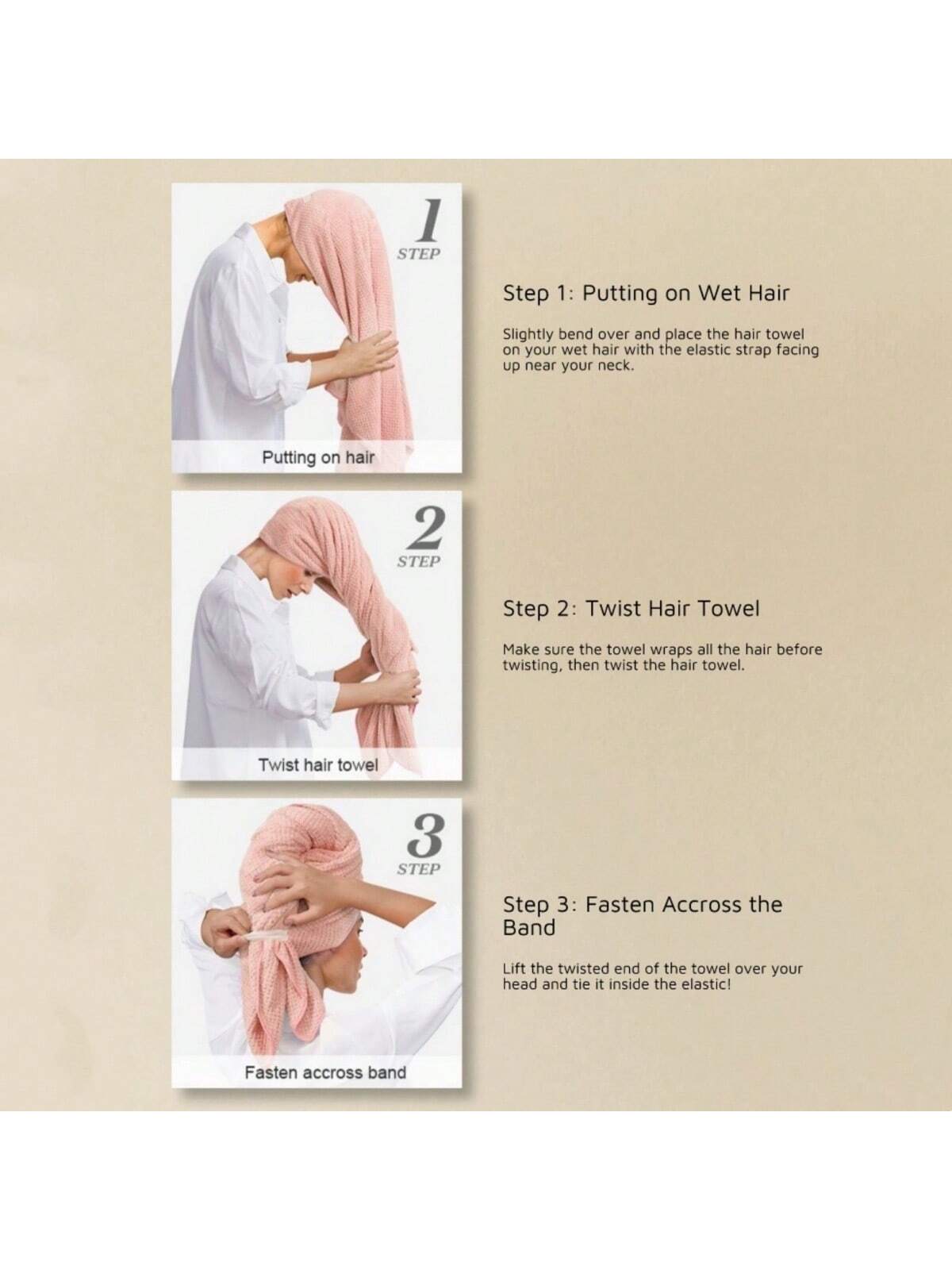 1
STEP

Putting on hair

Step 1: Putting on Wet Hair

Slightly bend over and place the hair towel on your wet hair with the elastic strap facing up near your neck.

2
STEP

Twist hair towel

Step 2: Twist Hair Towel

Make sure the towel wraps all the hair before twisting, then twist the hair towel.

3
STEP

Fasten accross band

Step 3: Fasten Accross the Band

Lift the twisted end of the towel over your head and tie it inside the elastic!