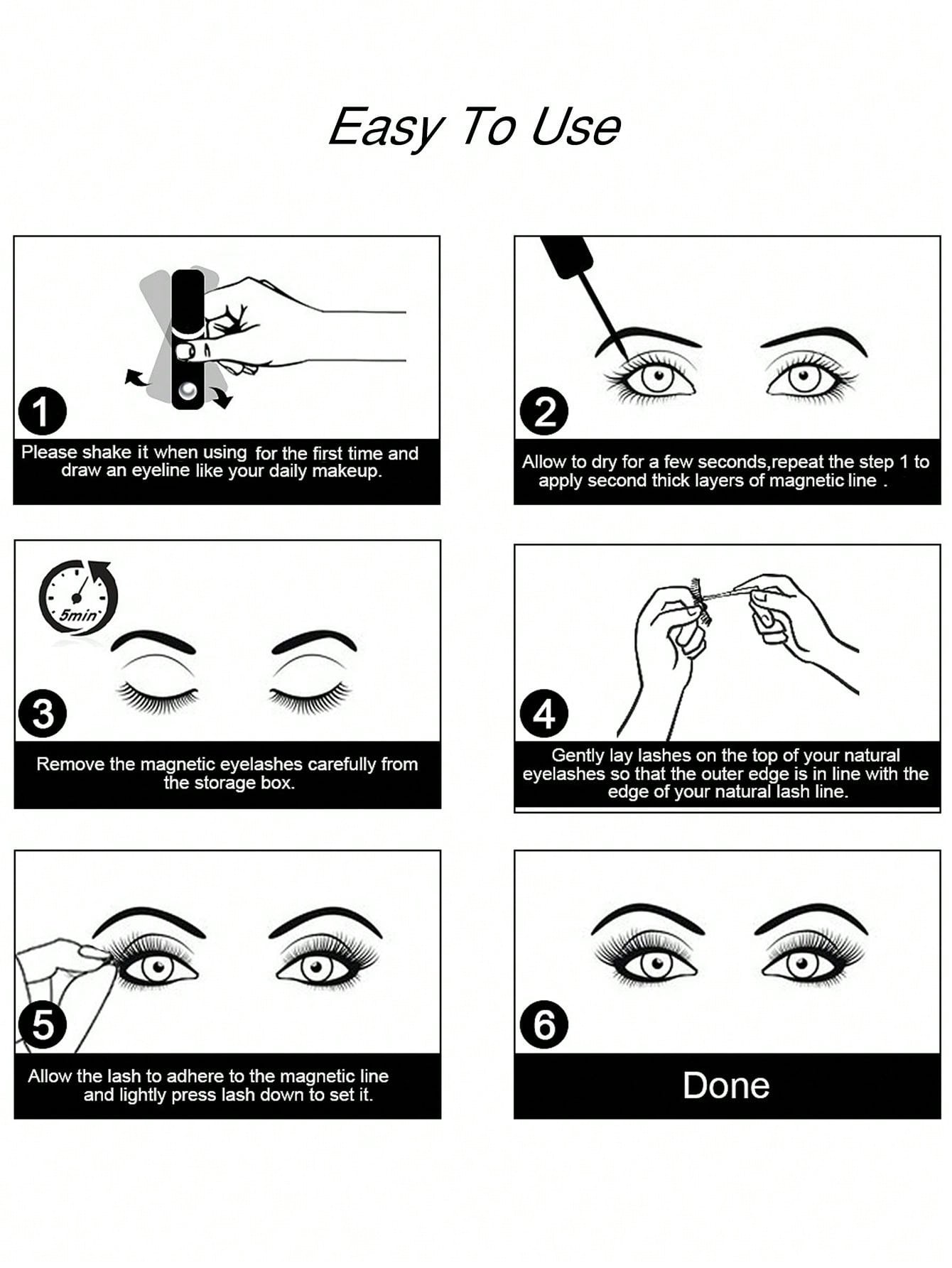 Easy To Use

1
Please shake it when using for the first time and draw an eyeline like your daily makeup.

2
Allow to dry for a few seconds,repeat the step 1 to apply second thick layers of magnetic line .

5min
3
Remove the magnetic eyelashes carefully from the storage box.

4
Gently lay lashes on the top of your natural eyelashes so that the outer edge is in line with the edge of your natural lash line.

5
Allow the lash to adhere to the magnetic line and lightly press lash down to set it.

6
Done