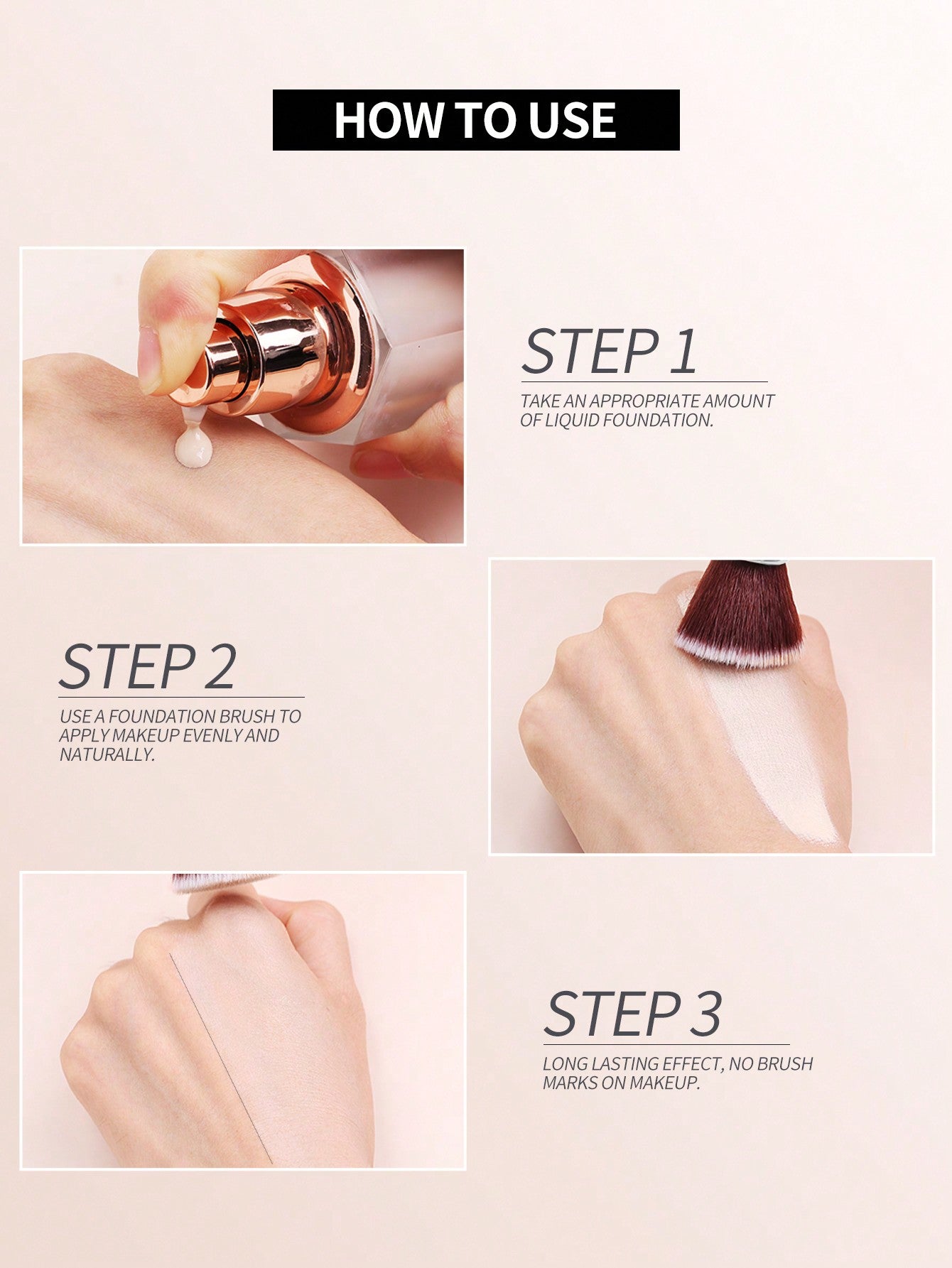 HOW TO USE

STEP 1

TAKE AN APPROPRIATE AMOUNT OF LIQUID FOUNDATION.

STEP 2

USE A FOUNDATION BRUSH TO APPLY MAKEUP EVENLY AND NATURALLY.

STEP 3

LONG LASTING EFFECT, NO BRUSH MARKS ON MAKEUP.