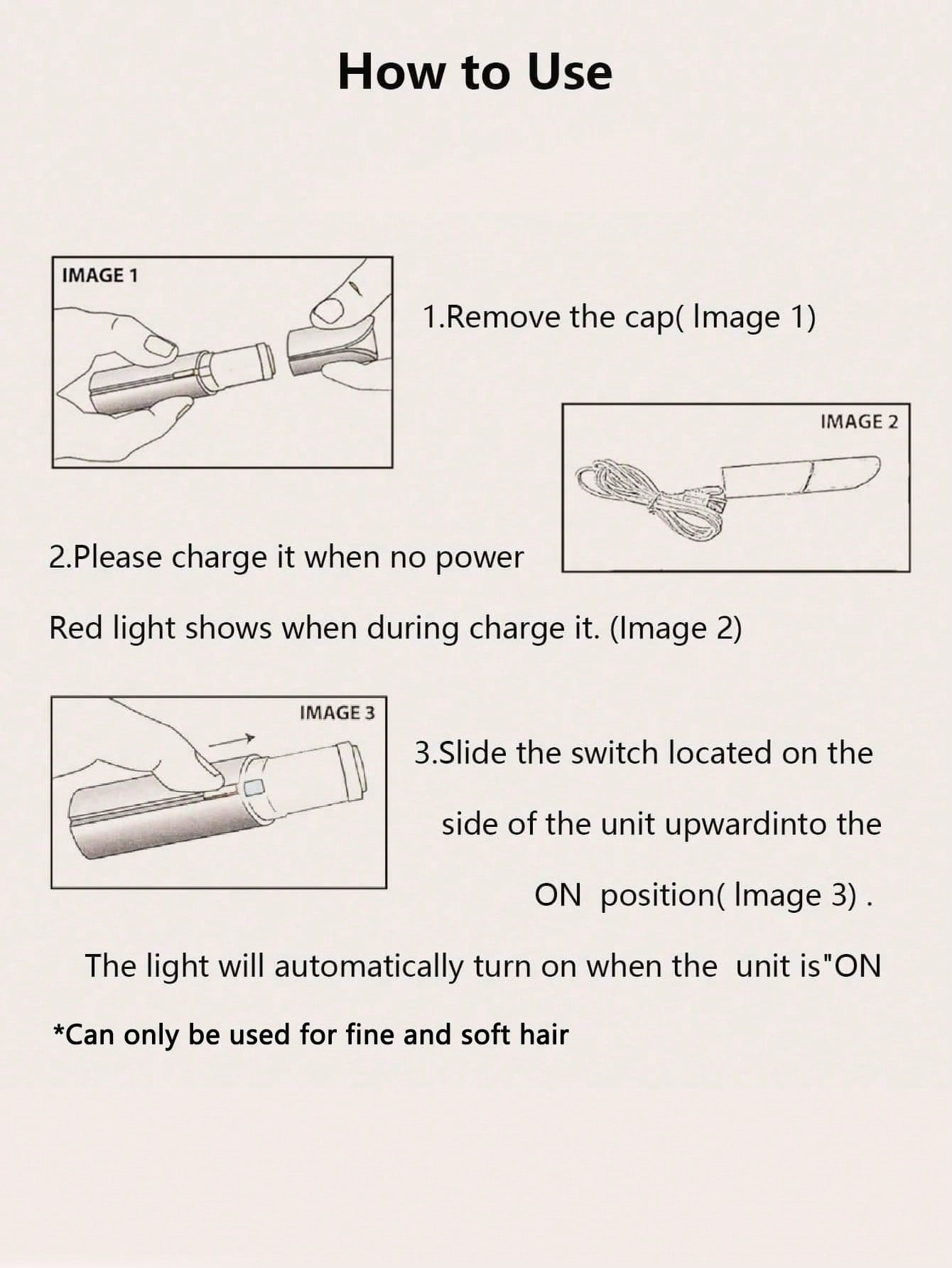 How to Use

IMAGE 1

1.Remove the cap( Image 1)

IMAGE 2

2.Please charge it when no power

Red light shows when during charge it. (Image 2)

IMAGE 3

3.Slide the switch located on the side of the unit upwardinto the ON position( Image 3) .

The light will automatically turn on when the unit is"ON

*Can only be used for fine and soft hair