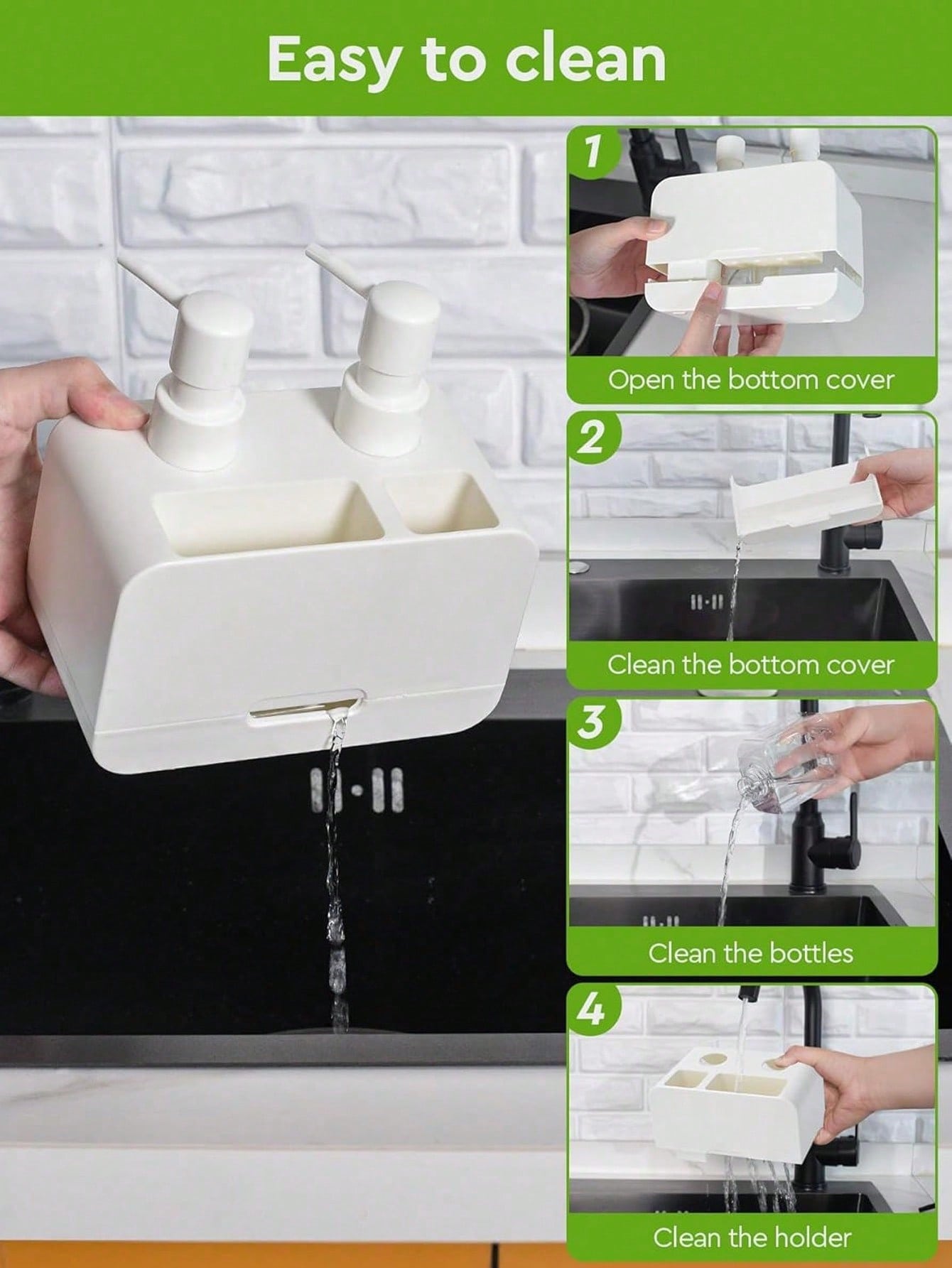 Easy to clean

1
Open the bottom cover

2
Clean the bottom cover

3
Clean the bottles

4
Clean the holder