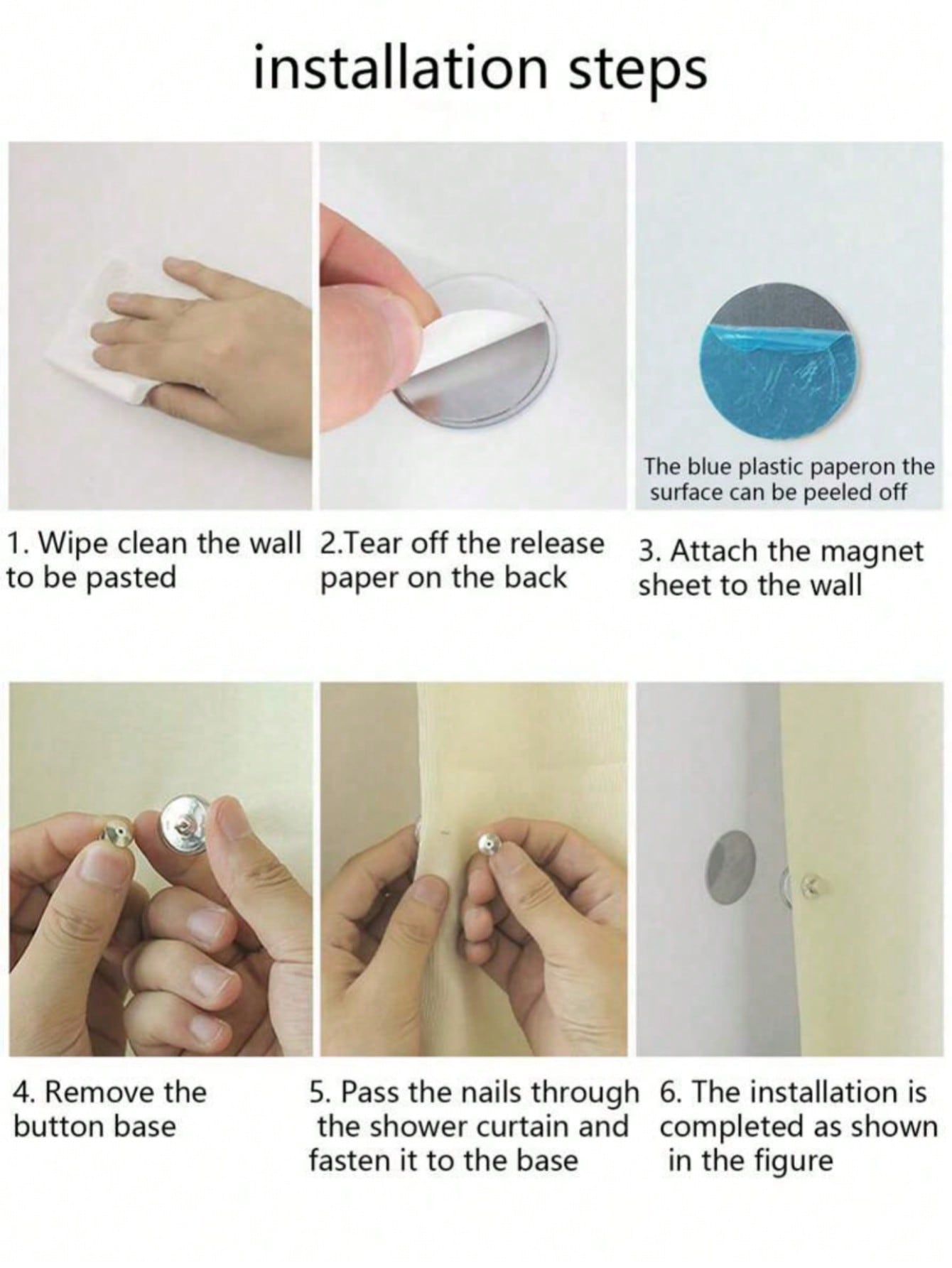 installation steps

The blue plastic paperon the surface can be peeled off

1. Wipe clean the wall to be pasted

2.Tear off the release paper on the back

3. Attach the magnet sheet to the wall

4. Remove the button base

5. Pass the nails through the shower curtain and fasten it to the base

6. The installation is completed as shown in the figure