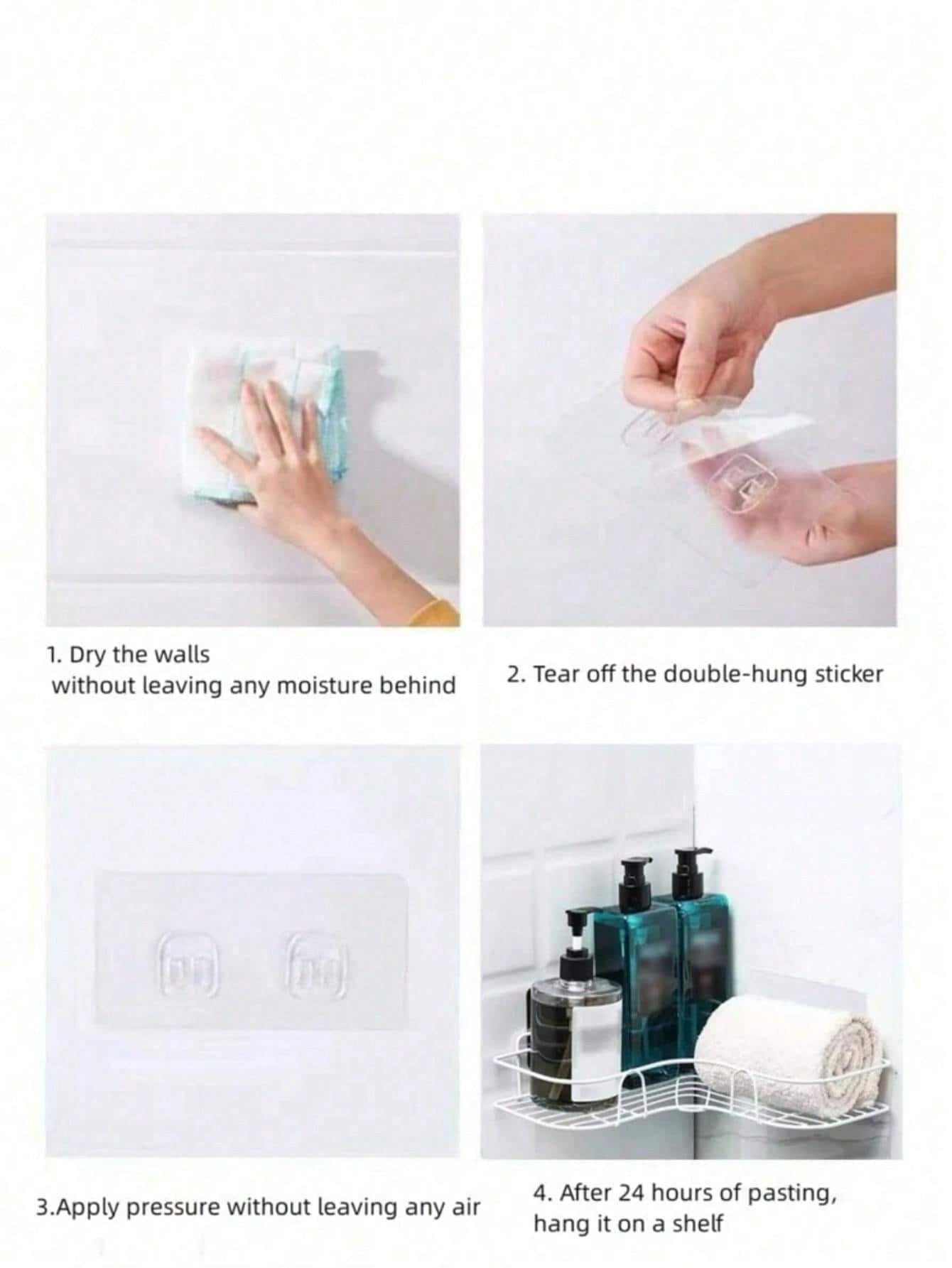 1. Dry the walls
without leaving any moisture behind

2. Tear off the double-hung sticker

3.Apply pressure without leaving any air

4. After 24 hours of pasting,
hang it on a shelf