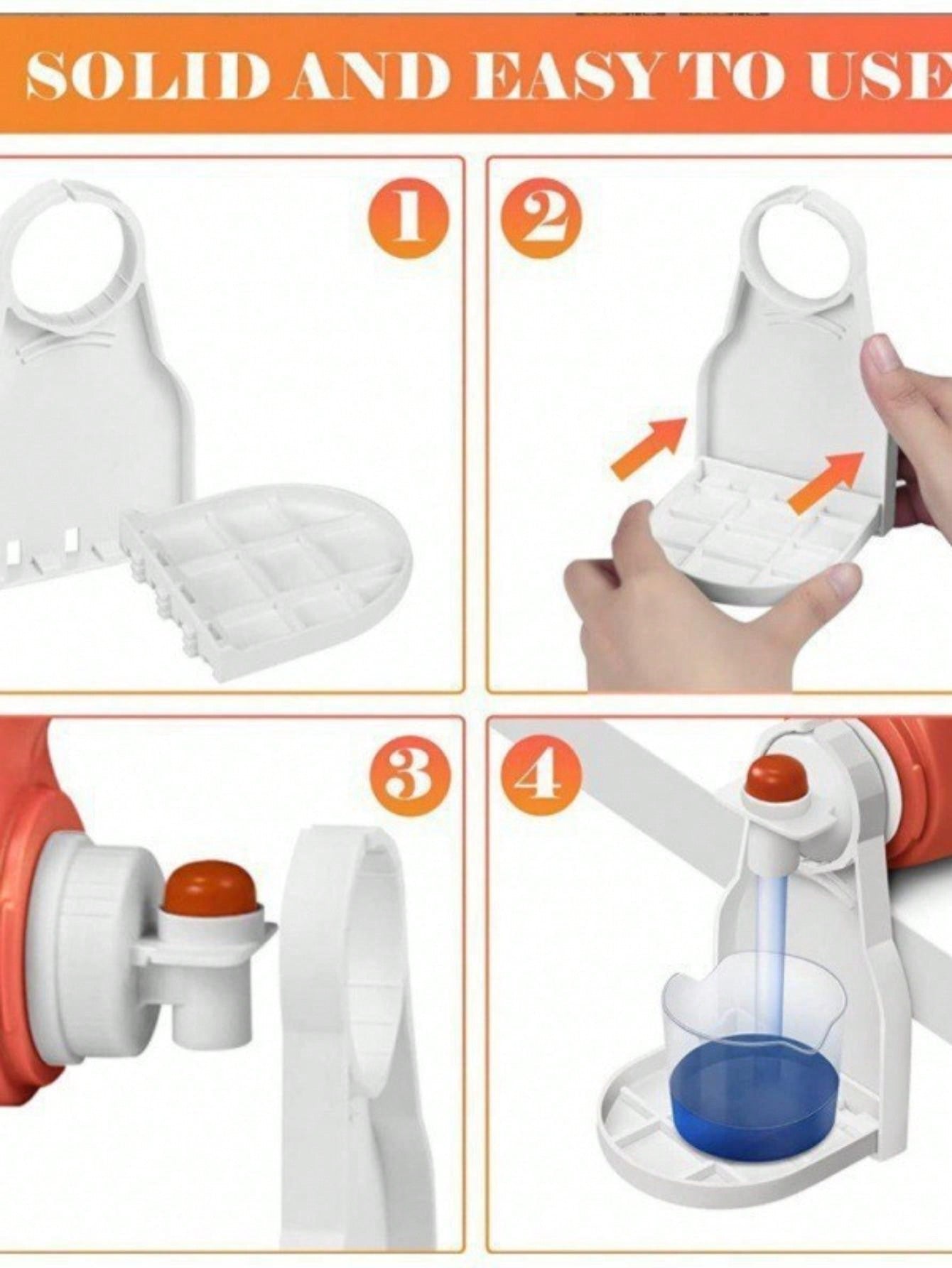 SOLID AND EASY TO USE

1

2

3

4