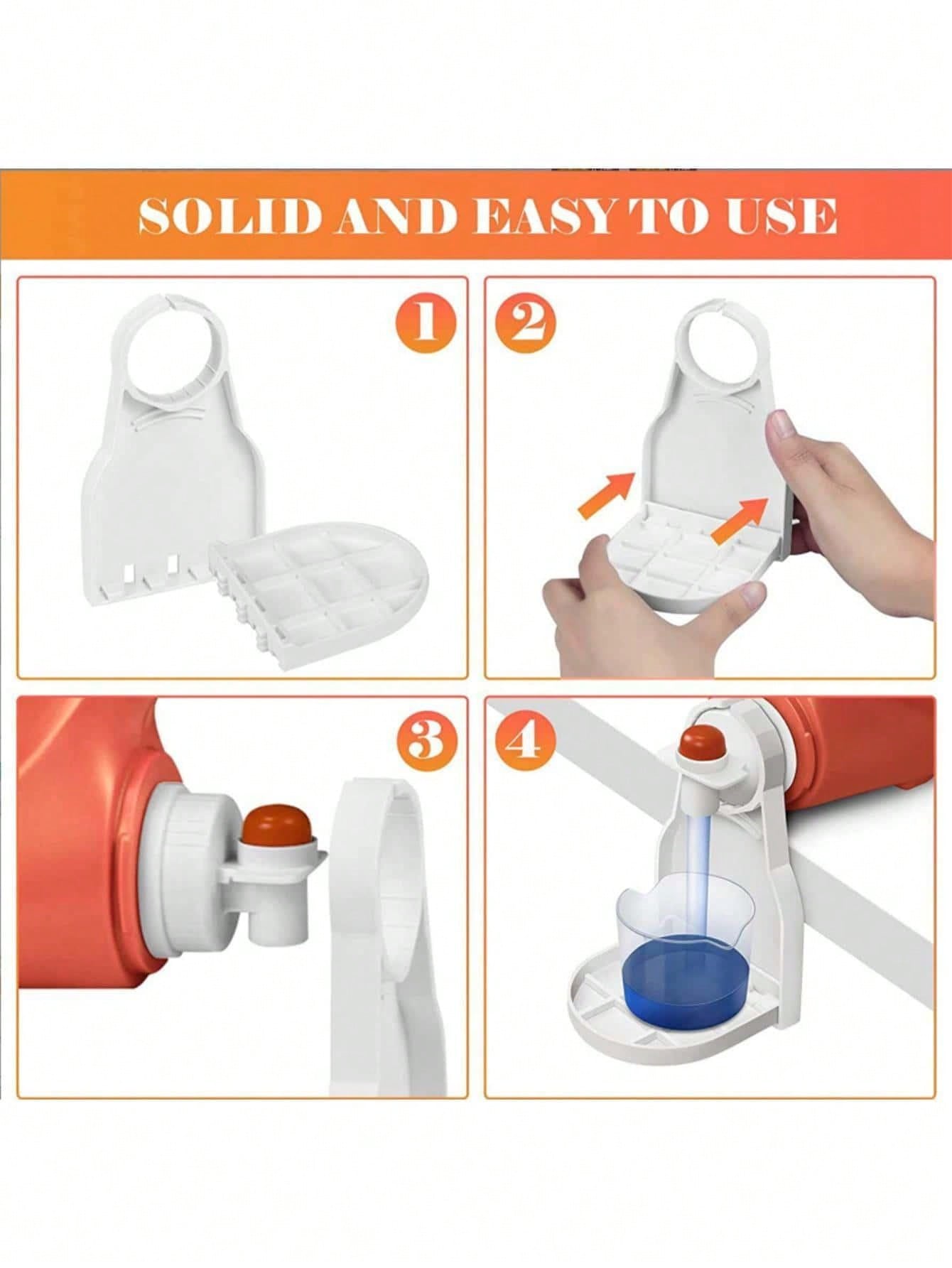 SOLID AND EASY TO USE

1

2

3

4