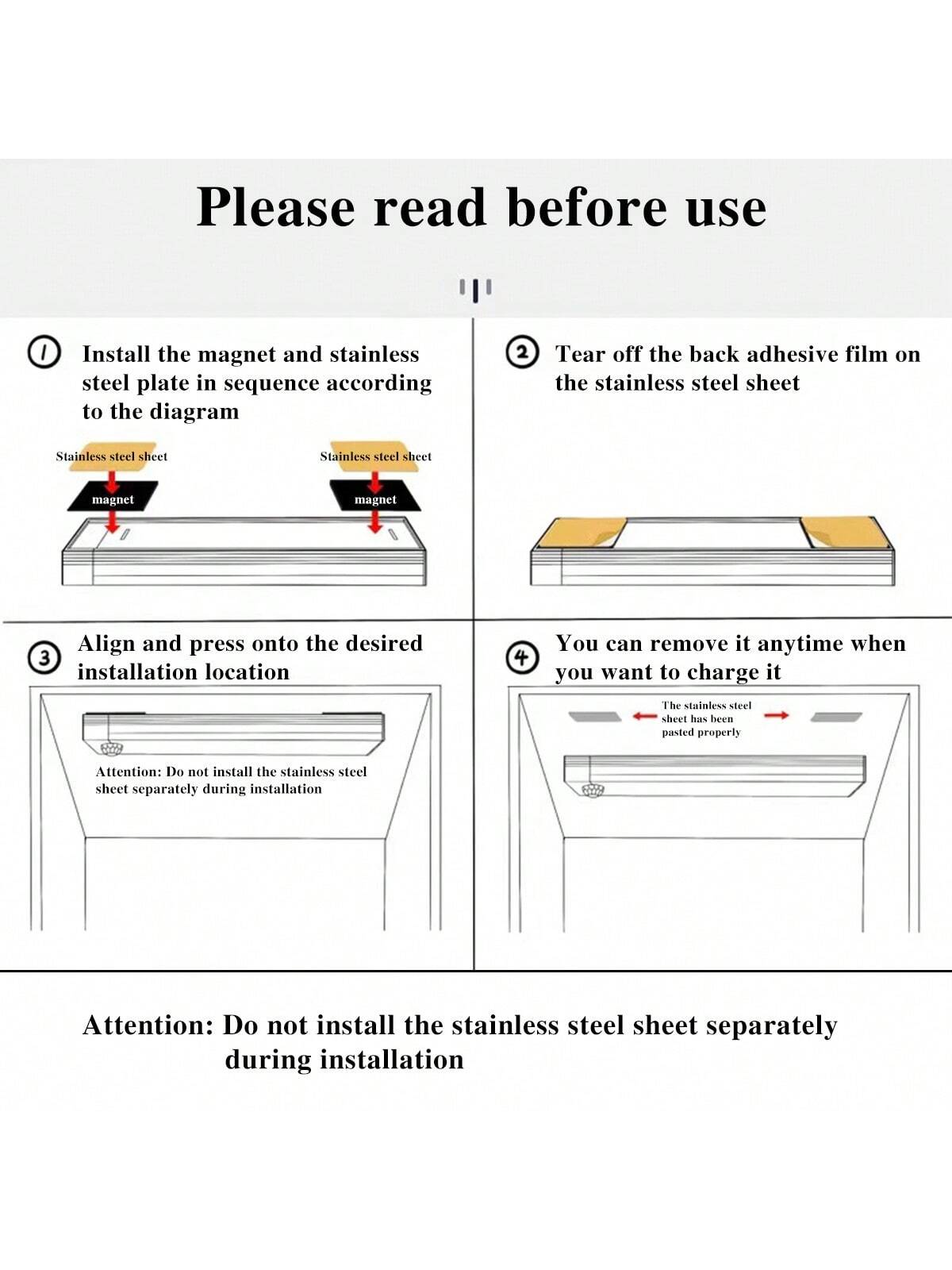 Please read before use

① Install the magnet and stainless steel plate in sequence according to the diagram

Stainless steel sheet

magnet

Stainless steel sheet

magnet

② Tear off the back adhesive film on the stainless steel sheet

③ Align and press onto the desired installation location

Attention: Do not install the stainless steel sheet separately during installation

④ You can remove it anytime when you want to charge it

The stainless steel sheet has been pasted properly

Attention: Do not install the stainless steel sheet separately during installation