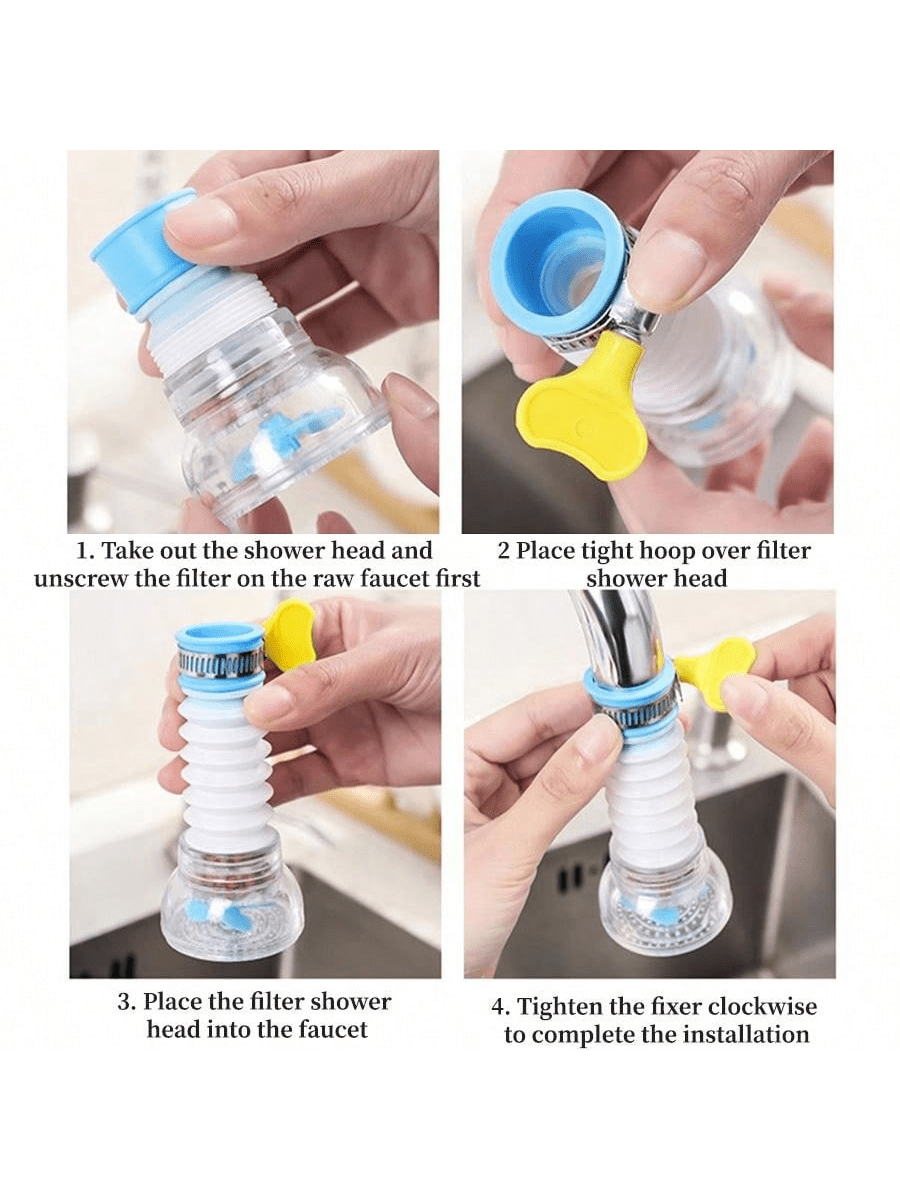 1. Take out the shower head and unscrew the filter on the raw faucet first

2 Place tight hoop over filter shower head

3. Place the filter shower head into the faucet

4. Tighten the fixer clockwise to complete the installation