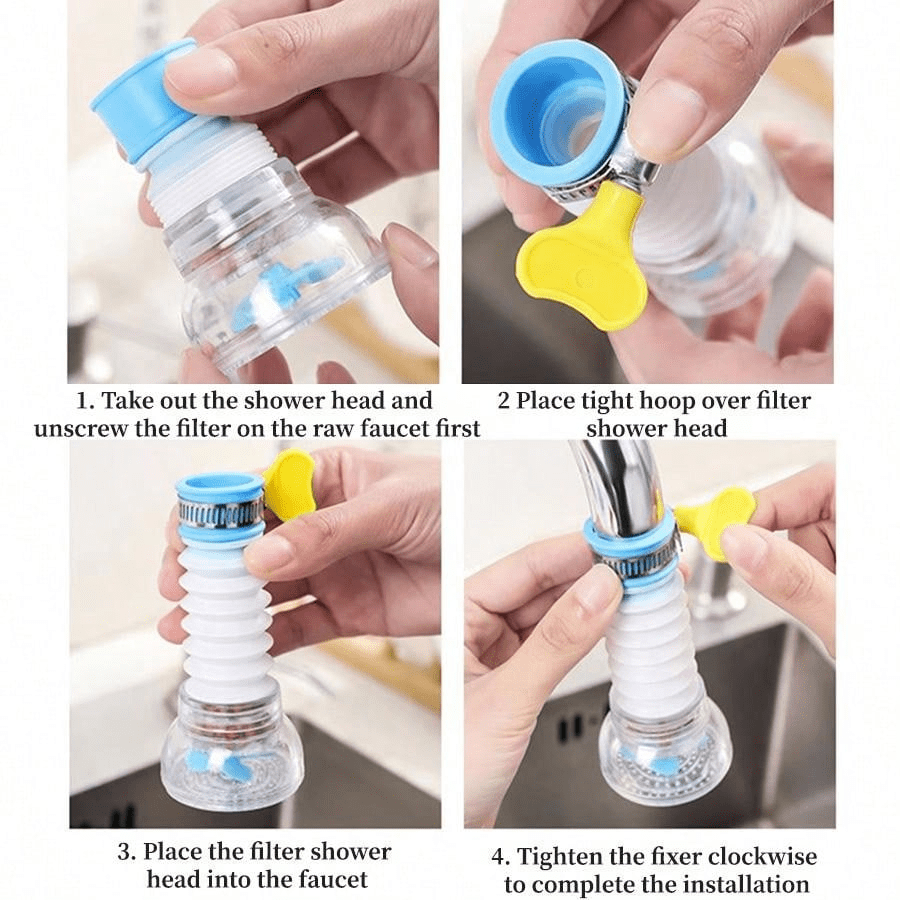 1. Take out the shower head and unscrew the filter on the raw faucet first

2 Place tight hoop over filter shower head

3. Place the filter shower head into the faucet

4. Tighten the fixer clockwise to complete the installation