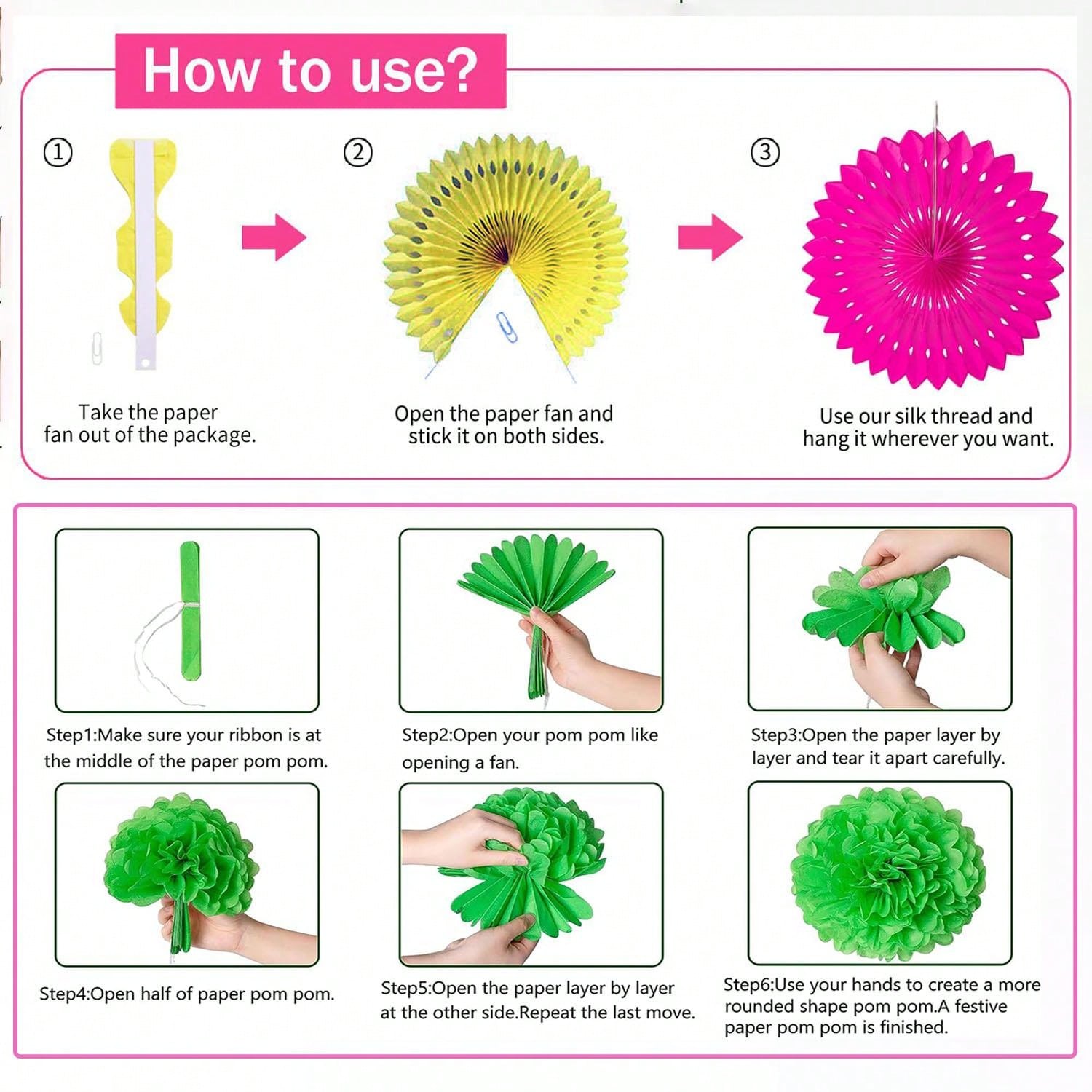 How to use?

①

Take the paper fan out of the package.

②

Open the paper fan and stick it on both sides.

③

Use our silk thread and hang it wherever you want.

Step1:Make sure your ribbon is at the middle of the paper pom pom.

Step2:Open your pom pom like opening a fan.

Step3:Open the paper layer by layer and tear it apart carefully.

Step4:Open half of paper pom pom.

Step5:Open the paper layer by layer at the other side.Repeat the last move.

Step6:Use your hands to create a more rounded shape pom pom.A festive paper pom pom is finished.