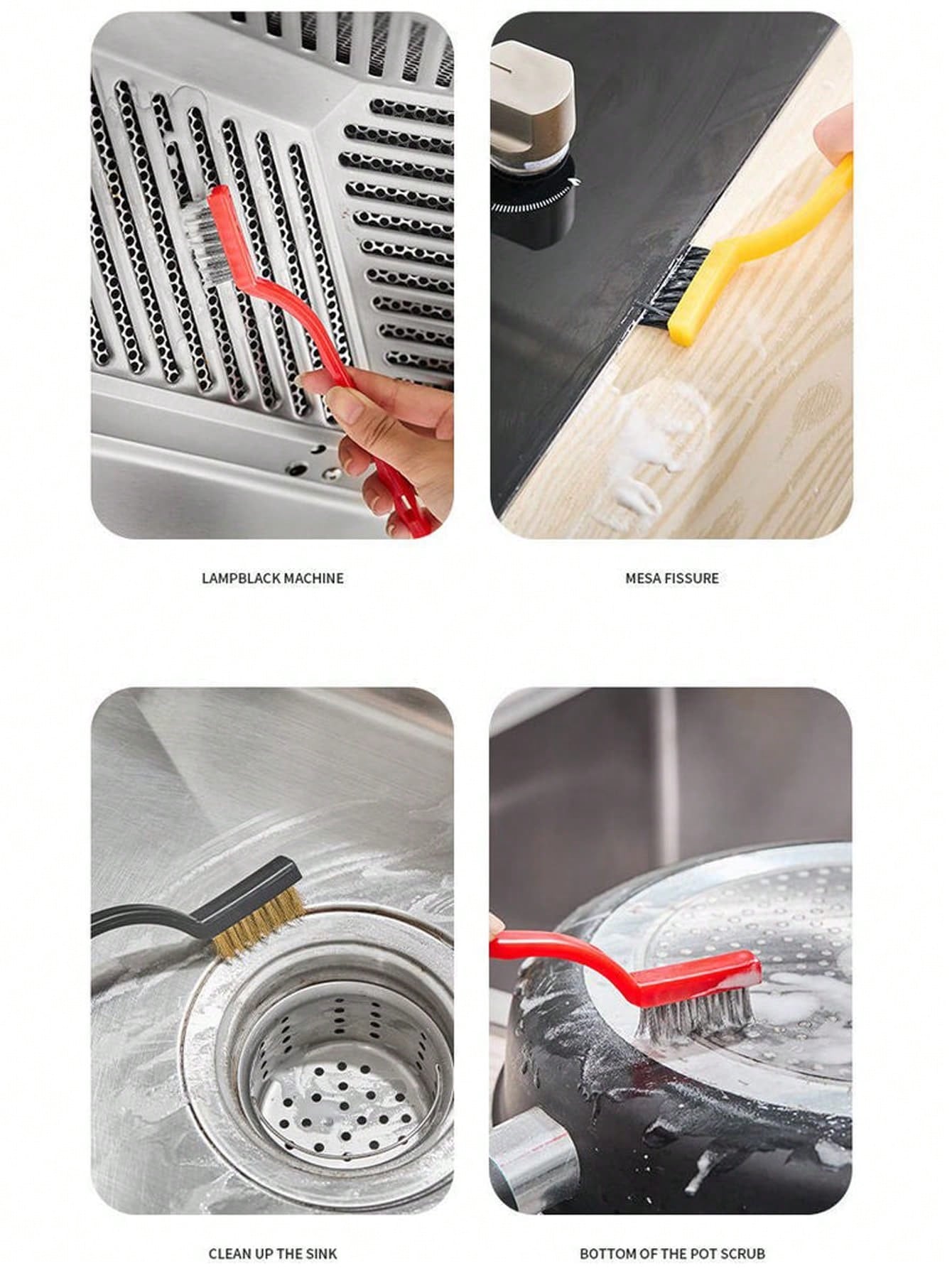 LAMPBLACK MACHINE

MESA FISSURE

CLEAN UP THE SINK

BOTTOM OF THE POT SCRUB