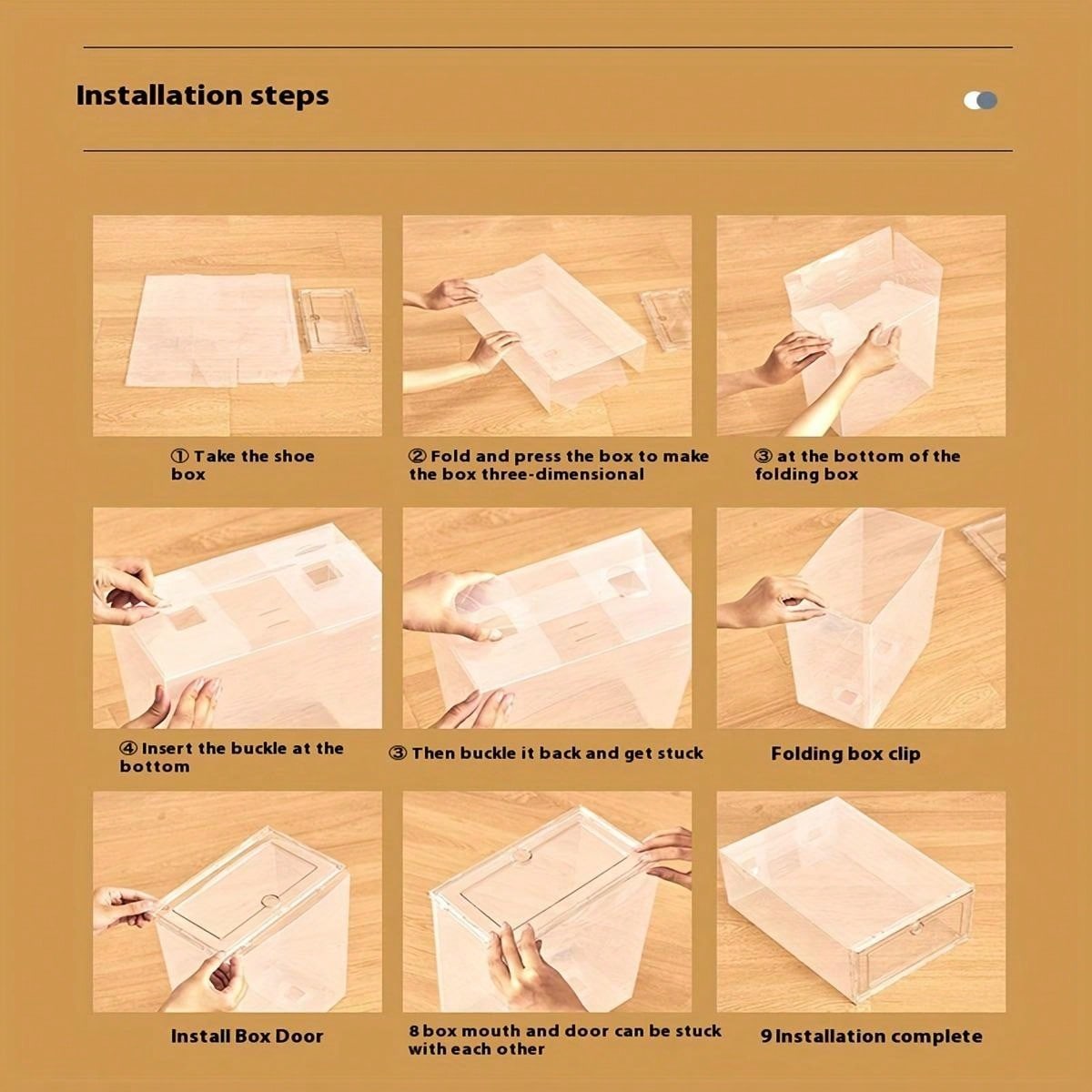 Installation steps

① Take the shoe box

② Fold and press the box to make the box three-dimensional

③ at the bottom of the folding box

④ Insert the buckle at the bottom

③ Then buckle it back and get stuck

Folding box clip

Install Box Door

8 box mouth and door can be stuck with each other

9 Installation complete