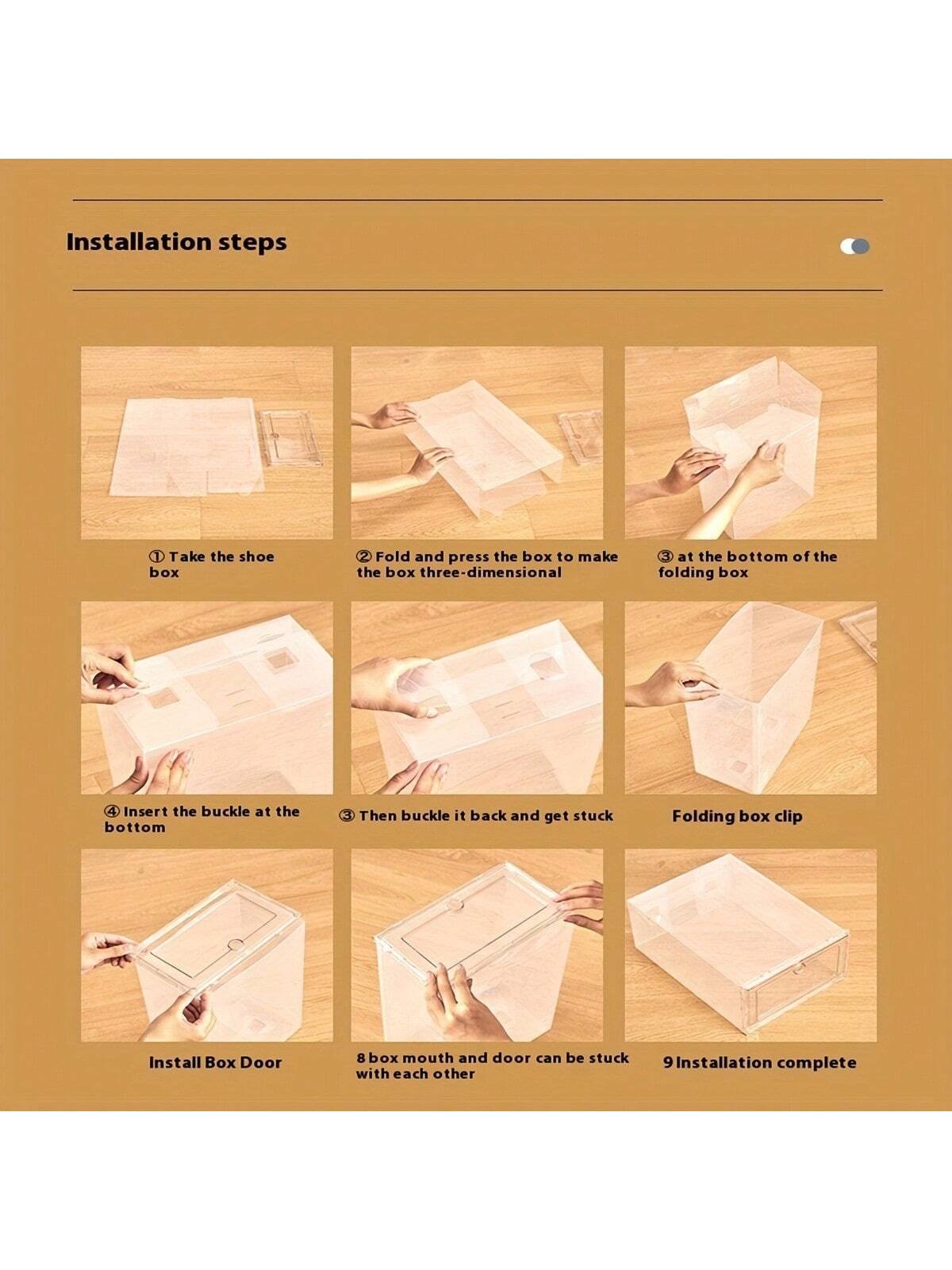 Installation steps

① Take the shoe box

② Fold and press the box to make the box three-dimensional

③ at the bottom of the folding box

④ Insert the buckle at the bottom

③ Then buckle it back and get stuck

Folding box clip

Install Box Door

8 box mouth and door can be stuck with each other

9 Installation complete