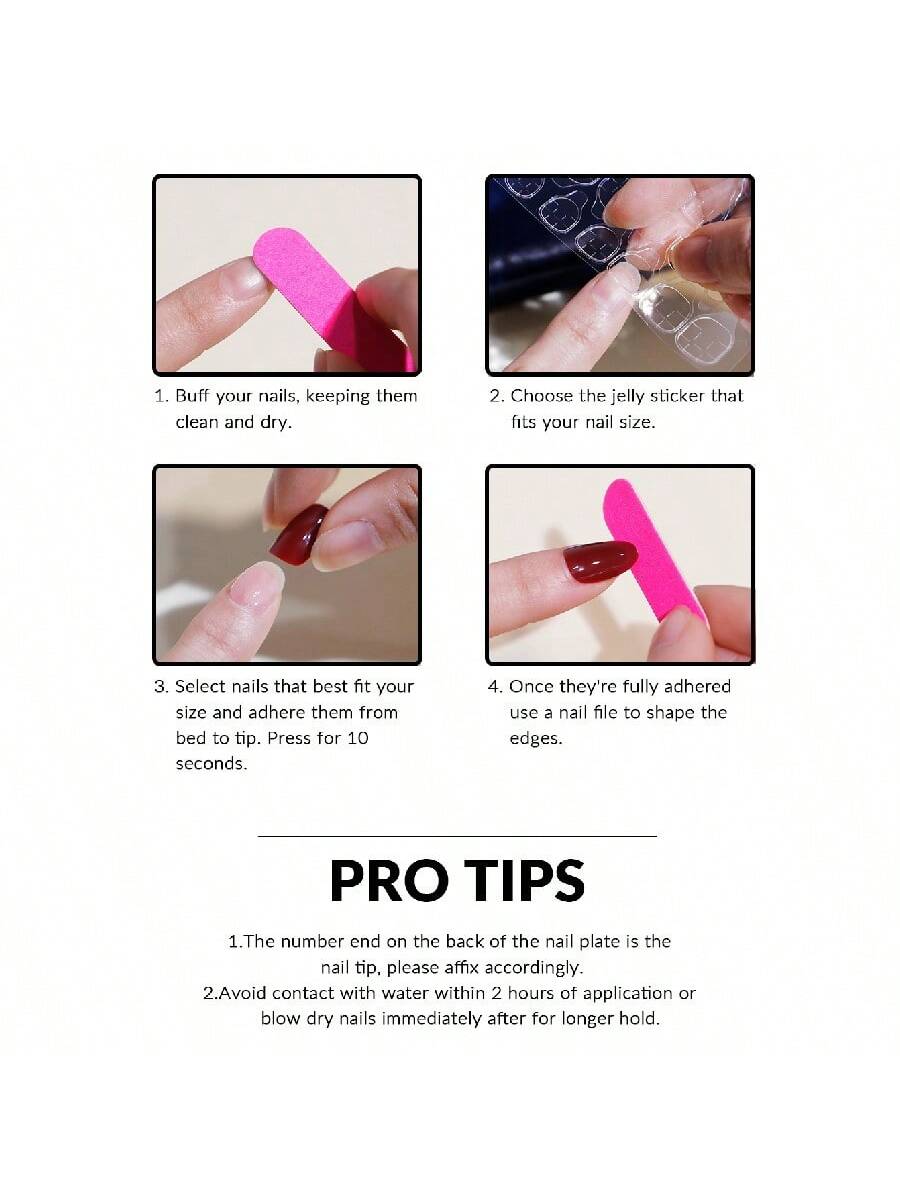 1. Buff your nails, keeping them clean and dry.

2. Choose the jelly sticker that fits your nail size.

3. Select nails that best fit your size and adhere them from bed to tip. Press for 10 seconds.

4. Once they're fully adhered use a nail file to shape the edges.

PRO TIPS

1.The number end on the back of the nail plate is the nail tip, please affix accordingly.
2.Avoid contact with water within 2 hours of application or blow dry nails immediately after for longer hold.