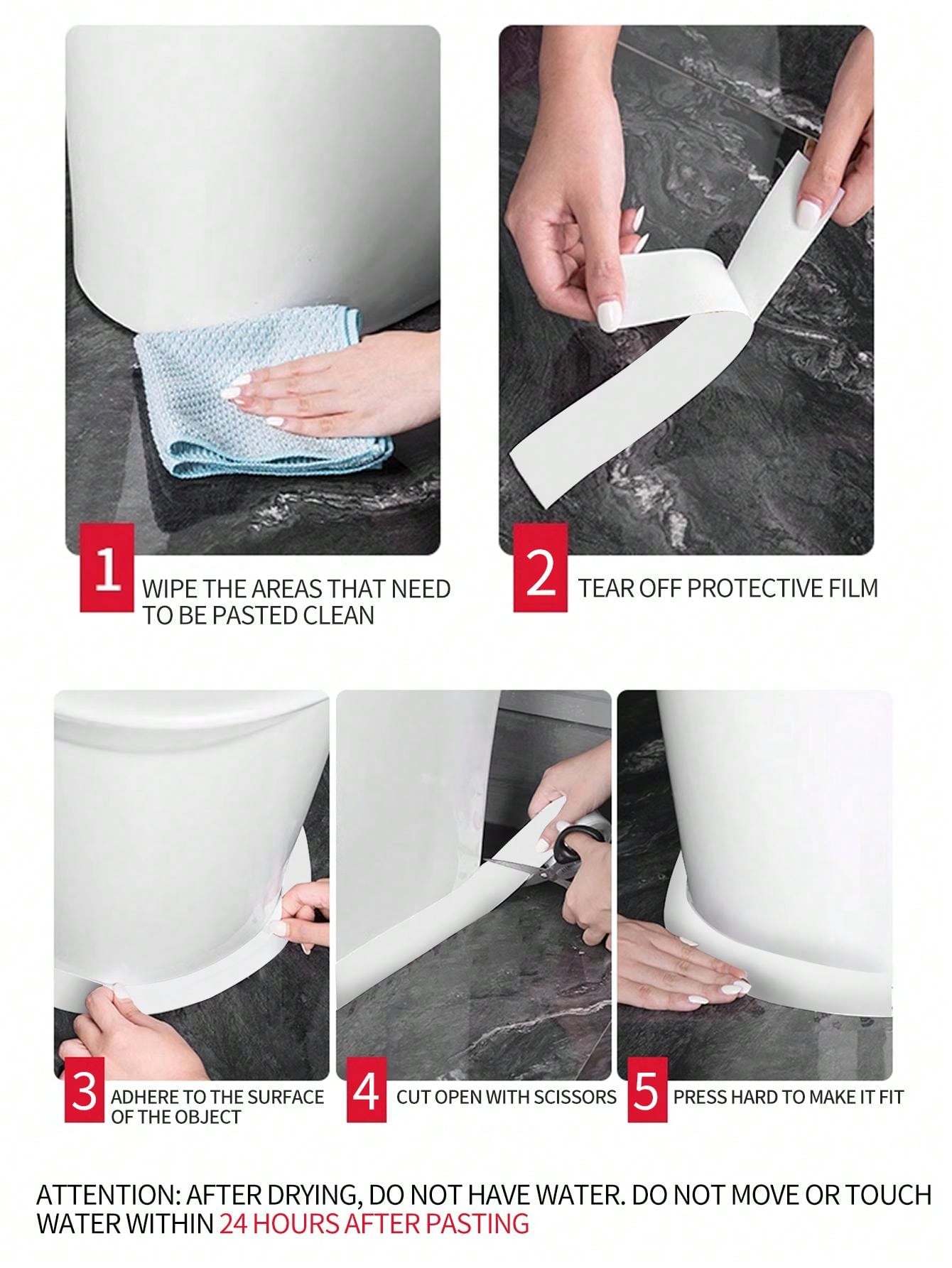 1 WIPE THE AREAS THAT NEED TO BE PASTED CLEAN

2 TEAR OFF PROTECTIVE FILM

3 ADHERE TO THE SURFACE OF THE OBJECT

4 CUT OPEN WITH SCISSORS

5 PRESS HARD TO MAKE IT FIT

ATTENTION: AFTER DRYING, DO NOT HAVE WATER. DO NOT MOVE OR TOUCH WATER WITHIN 24 HOURS AFTER PASTING