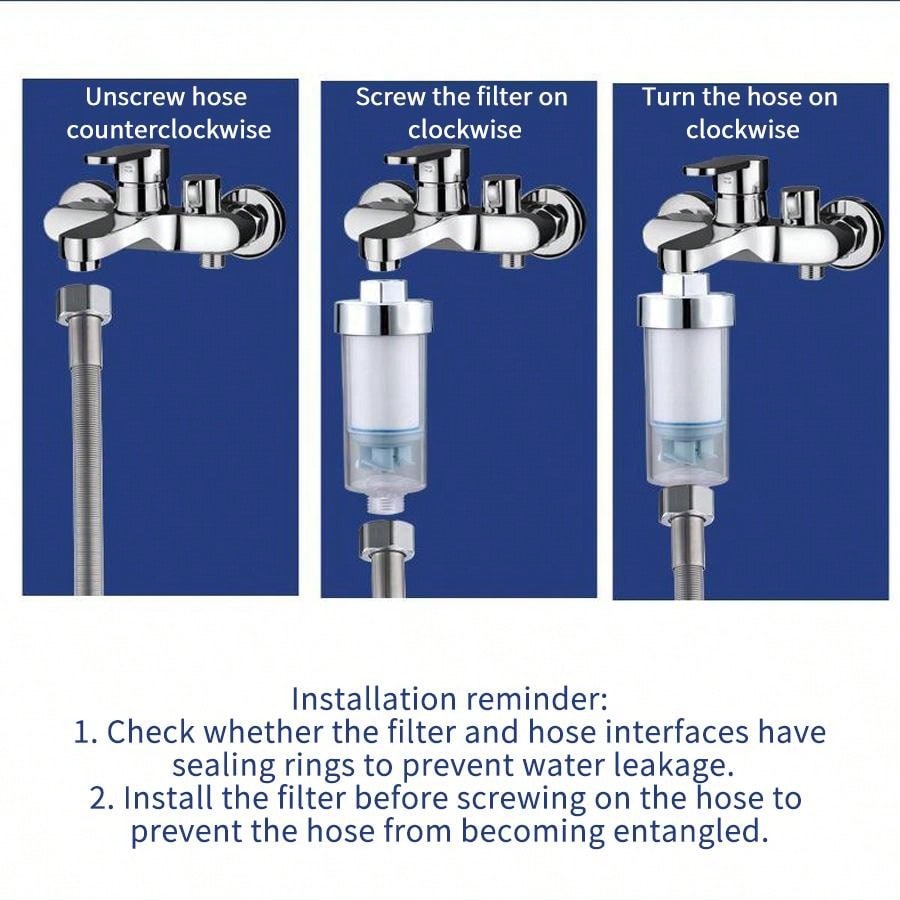 Unscrew hose counterclockwise

Screw the filter on clockwise

Turn the hose on clockwise

Installation reminder:
1. Check whether the filter and hose interfaces have sealing rings to prevent water leakage.
2. Install the filter before screwing on the hose to prevent the hose from becoming entangled.