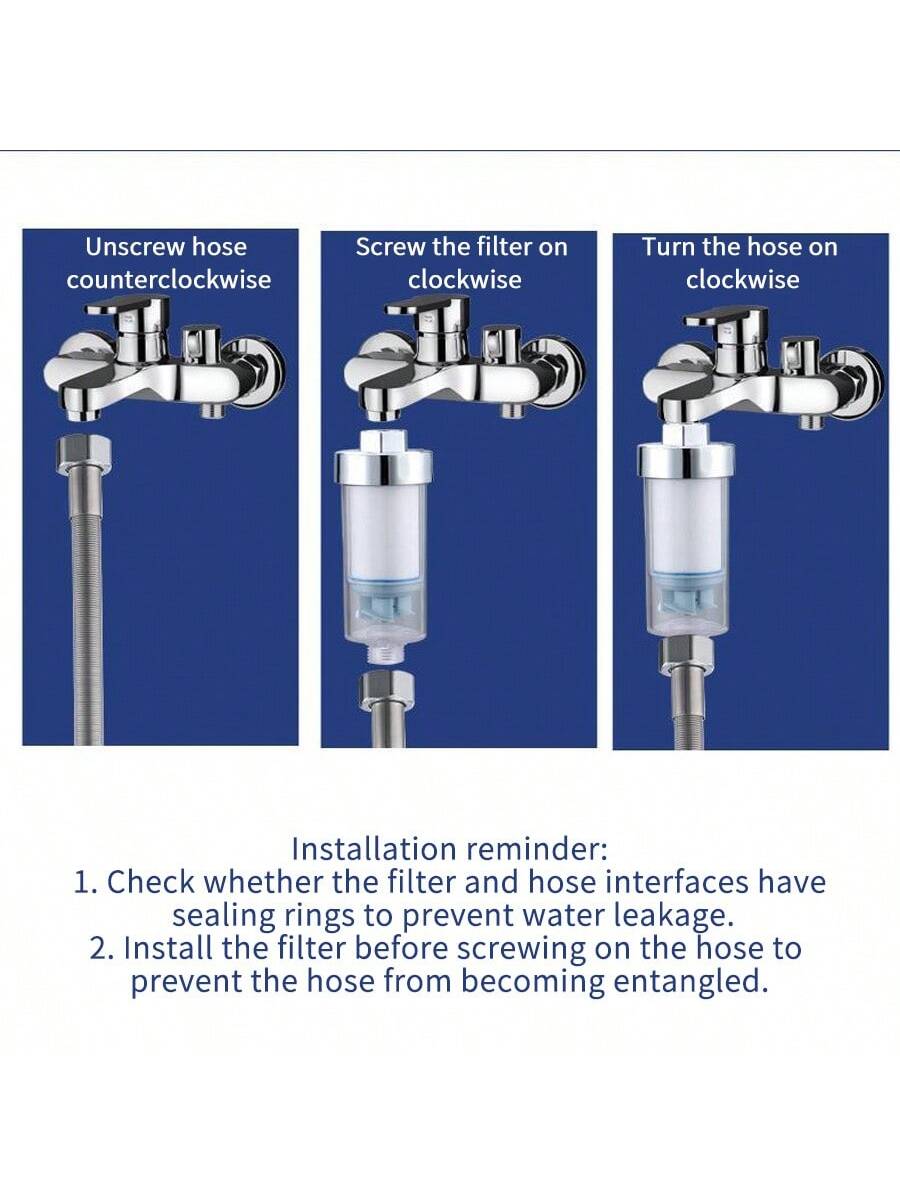 Unscrew hose counterclockwise

Screw the filter on clockwise

Turn the hose on clockwise

Installation reminder:
1. Check whether the filter and hose interfaces have sealing rings to prevent water leakage.
2. Install the filter before screwing on the hose to prevent the hose from becoming entangled.