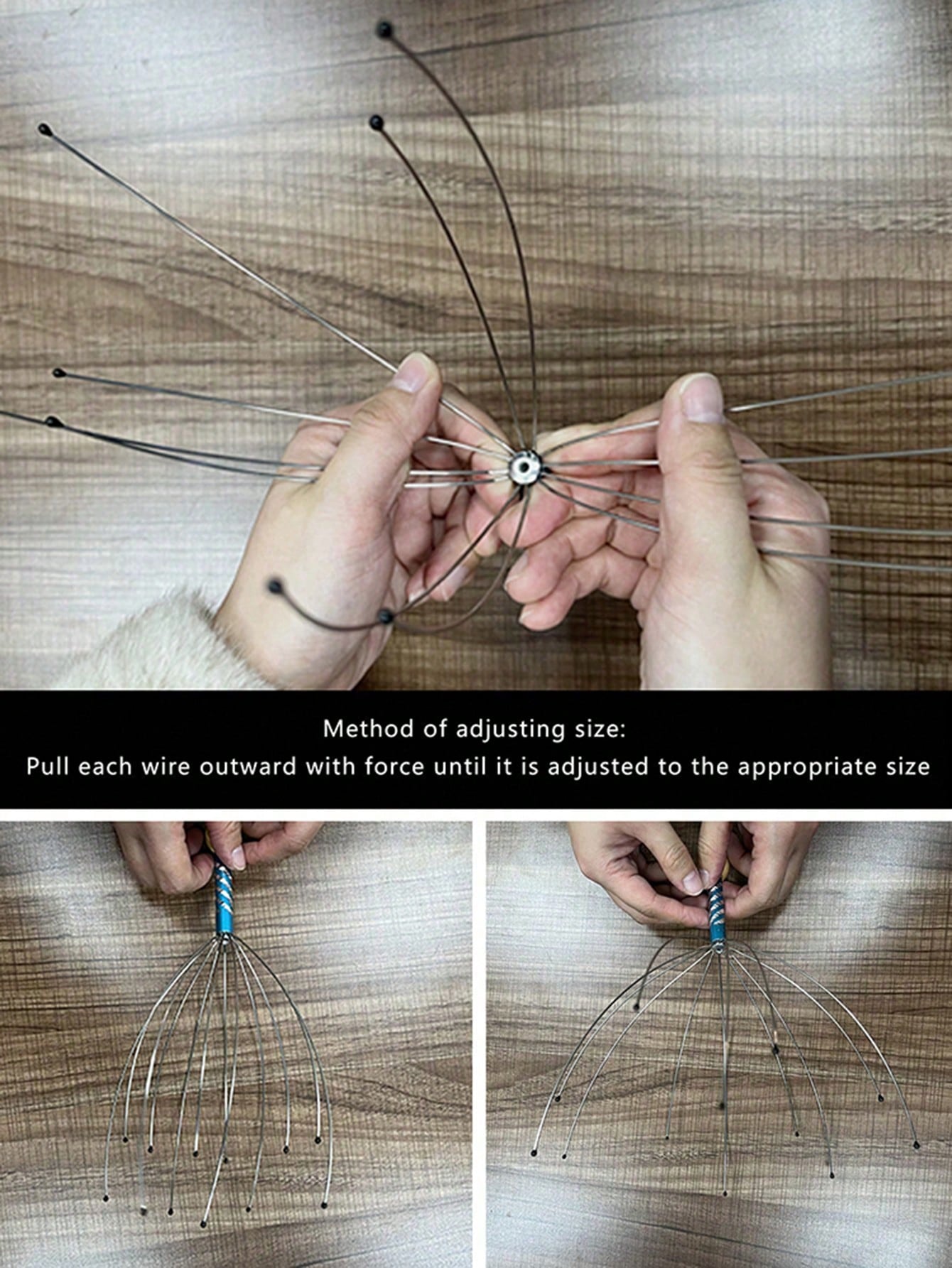 Method of adjusting size:
Pull each wire outward with force until it is adjusted to the appropriate size