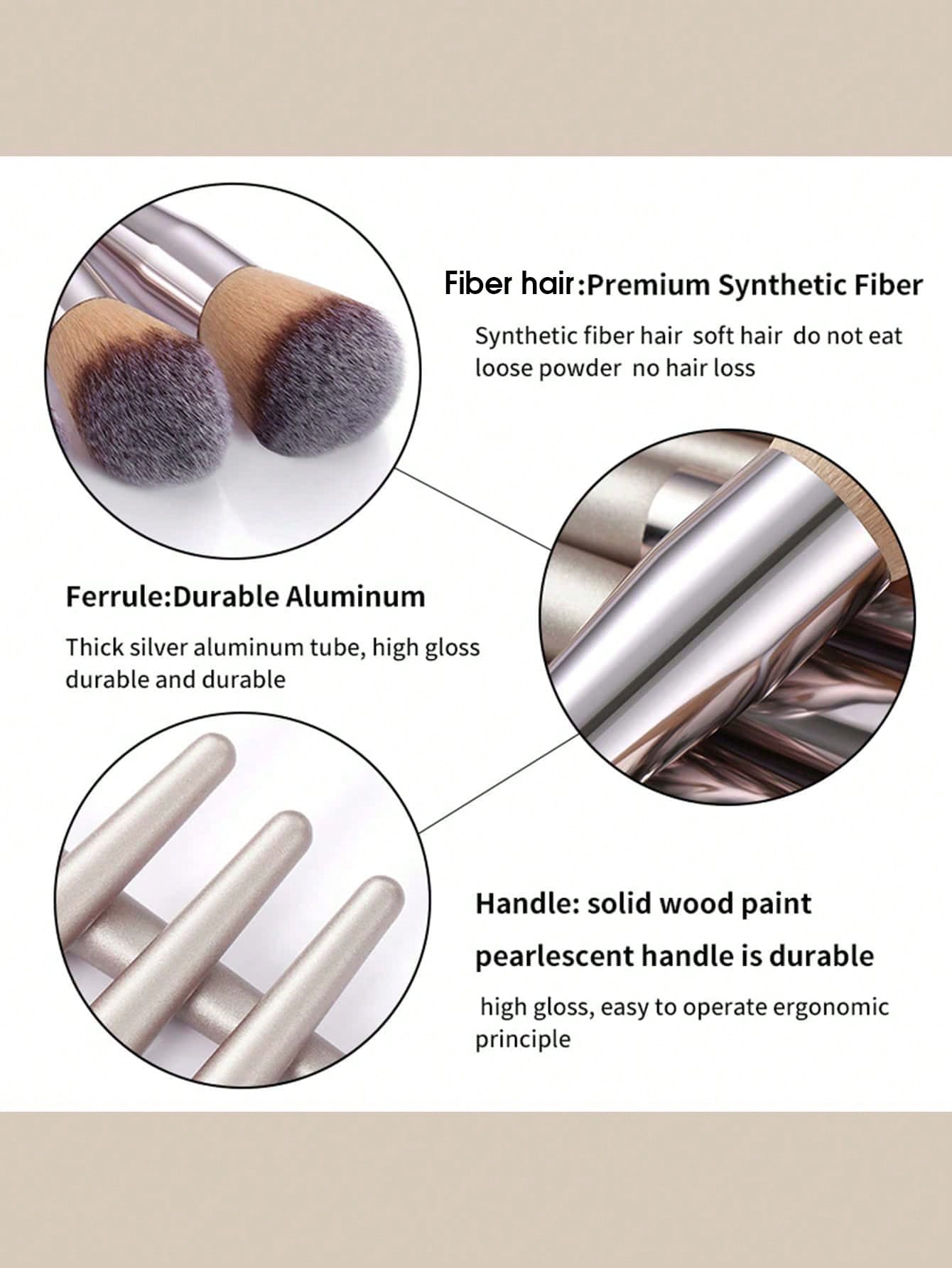 Fiber hair:Premium Synthetic Fiber

Synthetic fiber hair soft hair do not eat loose powder no hair loss

Ferrule:Durable Aluminum

Thick silver aluminum tube, high gloss durable and durable

Handle: solid wood paint

pearlescent handle is durable

high gloss, easy to operate ergonomic principle