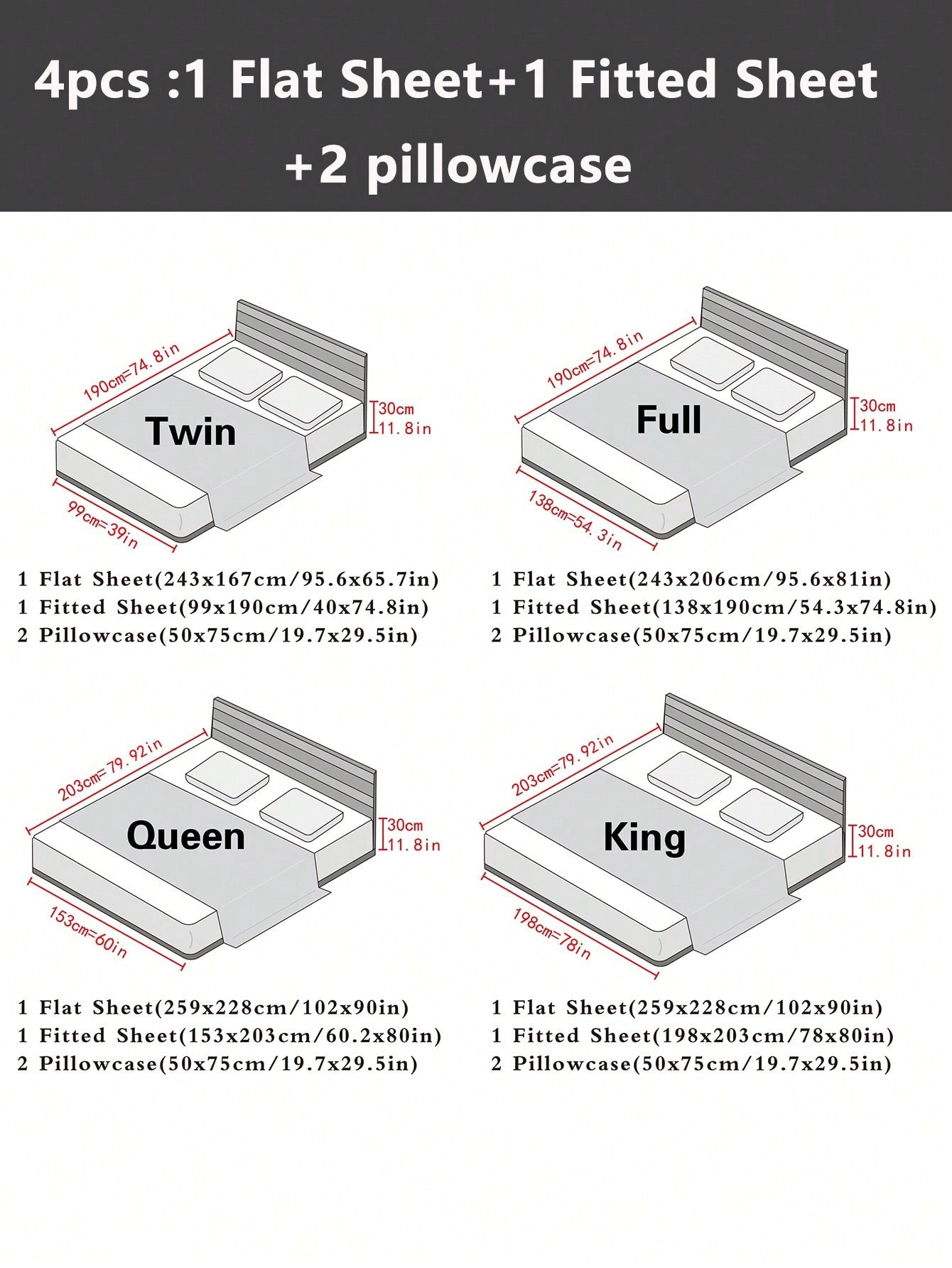 4pcs :1 Flat Sheet+1 Fitted Sheet +2 pillowcase

190cm=74.8in
Twin
30cm
11.8in
99cm=39in

1 Flat Sheet(243x167cm/95.6x65.7in)
1 Fitted Sheet(99x190cm/40x74.8in)
2 Pillowcase(50x75cm/19.7x29.5in)

190cm=74.8in
Full
30cm
11.8in
138cm=54.3in

1 Flat Sheet(243x206cm/95.6x81in)
1 Fitted Sheet(138x190cm/54.3x74.8in)
2 Pillowcase(50x75cm/19.7x29.5in)

203cm=79.92in
Queen
30cm
11.8in
153cm=60in

1 Flat Sheet(259x228cm/102x90in)
1 Fitted Sheet(153x203cm/60.2x80in)
2 Pillowcase(50x75cm/19.7x29.5in)

203cm=79.92in
King
30cm
11.8in
198cm=78in

1 Flat Sheet(259x228cm/102x90in)
1 Fitted Sheet(198x203cm/78x80in)
2 Pillowcase(50x75cm/19.7x29.5in)