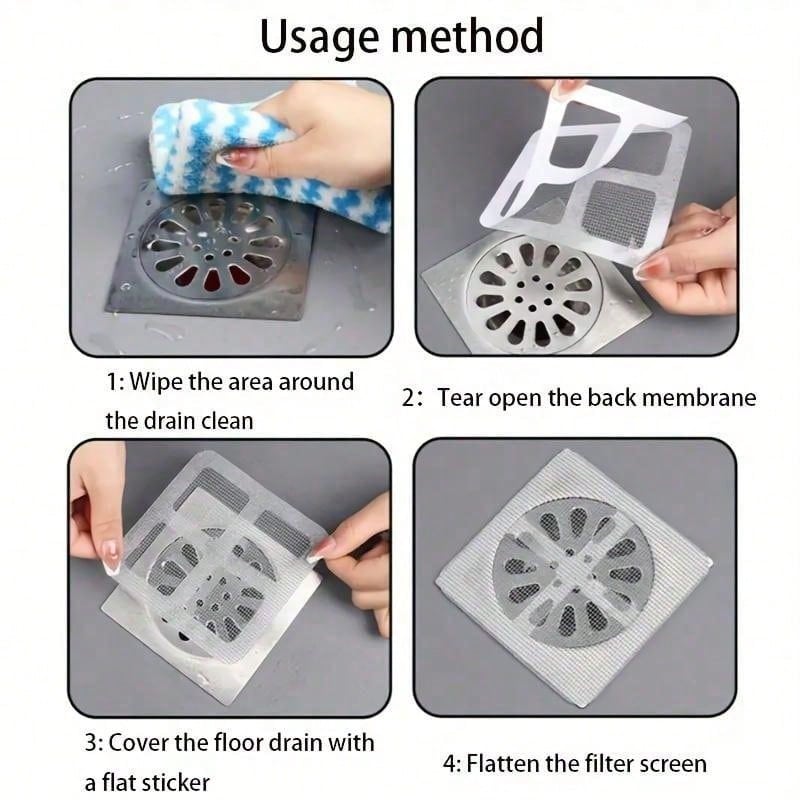 Usage method

1: Wipe the area around the drain clean

2： Tear open the back membrane

3: Cover the floor drain with a flat sticker

4: Flatten the filter screen