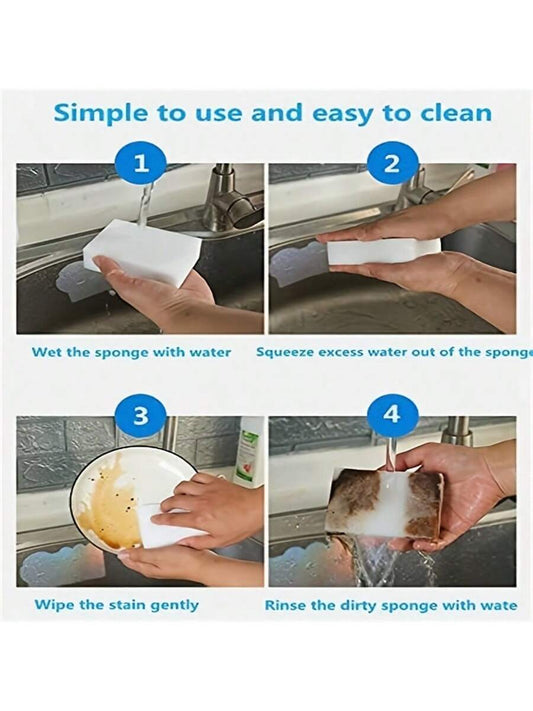 Simple to use and easy to clean

1

Wet the sponge with water

2

Squeeze excess water out of the sponge

3

Wipe the stain gently

4

Rinse the dirty sponge with wate