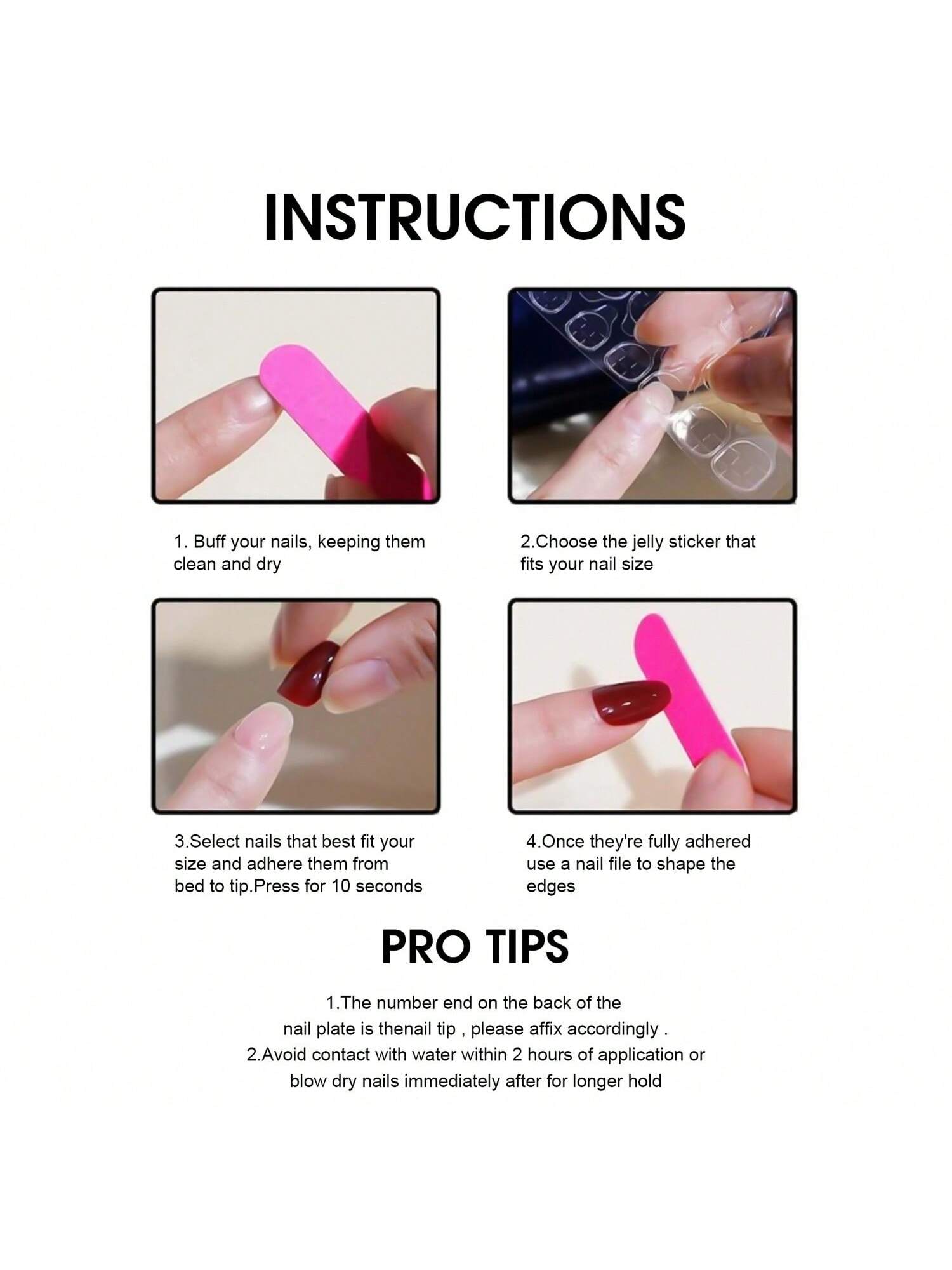 INSTRUCTIONS

1. Buff your nails, keeping them clean and dry

2.Choose the jelly sticker that fits your nail size

3.Select nails that best fit your size and adhere them from bed to tip.Press for 10 seconds

4.Once they're fully adhered use a nail file to shape the edges

PRO TIPS

1.The number end on the back of the nail plate is thenail tip , please affix accordingly .
2.Avoid contact with water within 2 hours of application or blow dry nails immediately after for longer hold