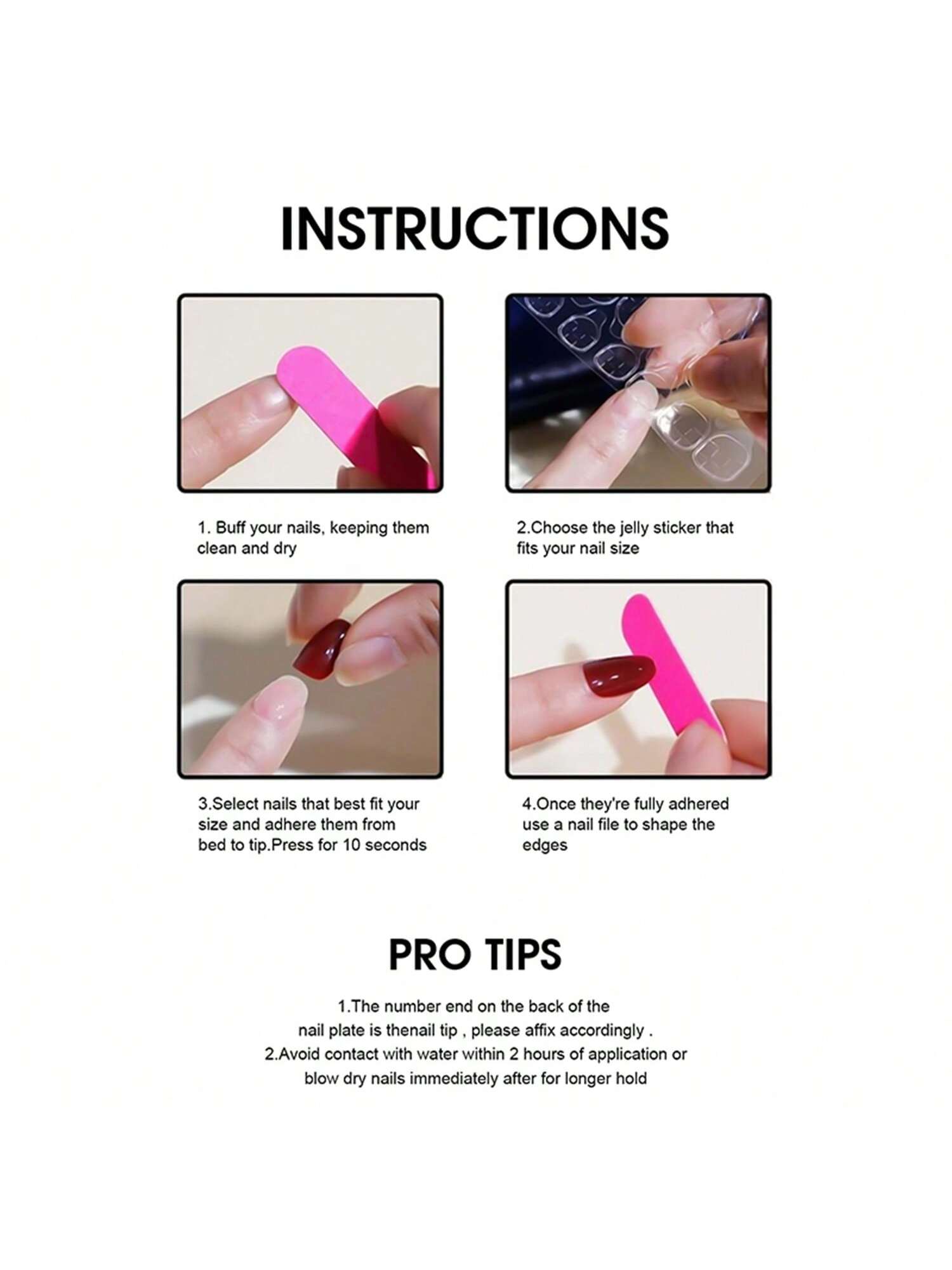 INSTRUCTIONS

1. Buff your nails, keeping them clean and dry

2.Choose the jelly sticker that fits your nail size

3.Select nails that best fit your size and adhere them from bed to tip.Press for 10 seconds

4.Once they're fully adhered use a nail file to shape the edges

PRO TIPS

1.The number end on the back of the nail plate is thenail tip , please affix accordingly .
2.Avoid contact with water within 2 hours of application or blow dry nails immediately after for longer hold