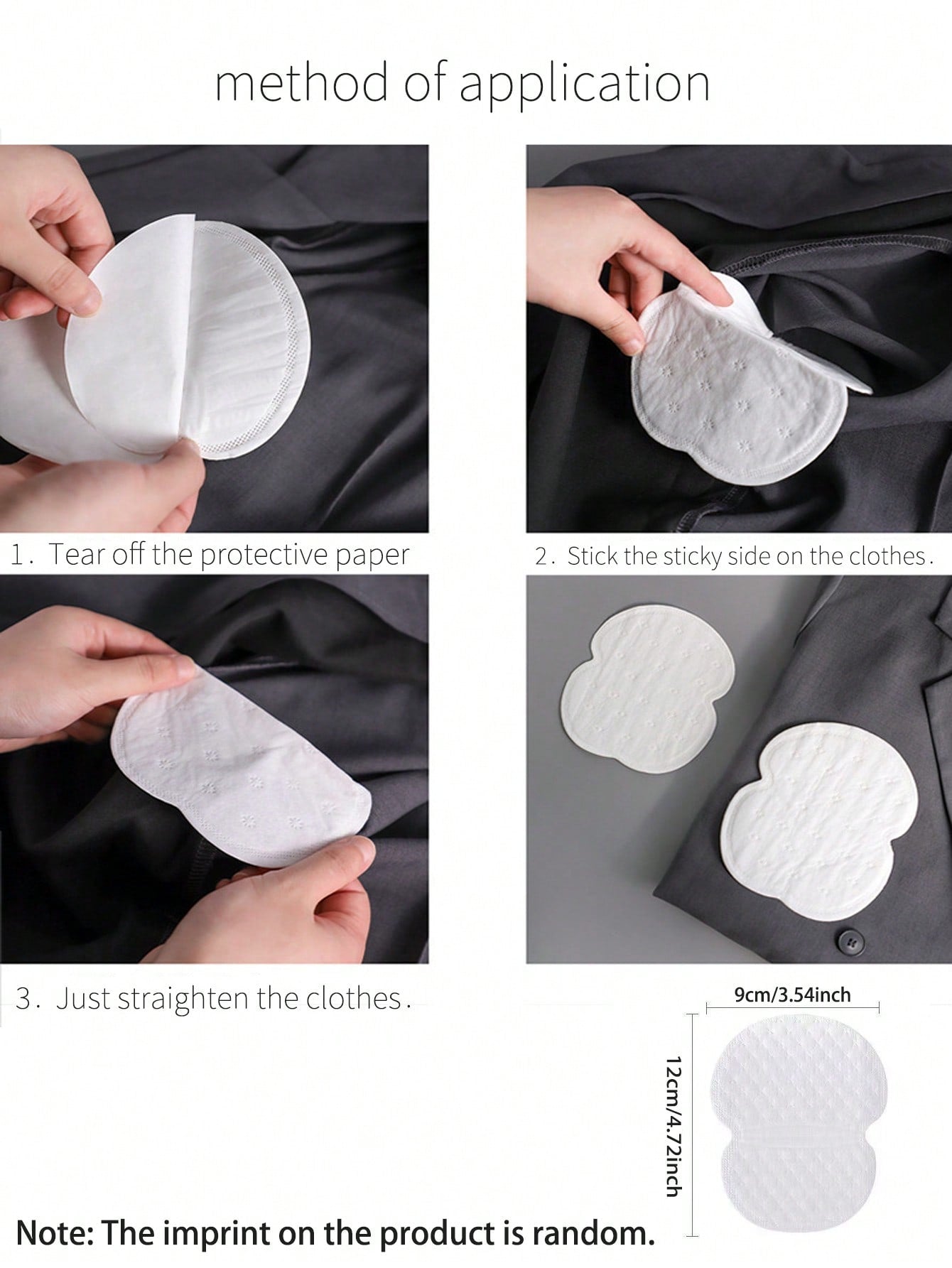 method of application

1. Tear off the protective paper

2. Stick the sticky side on the clothes.

3. Just straighten the clothes.

9cm/3.54inch

12cm/4.72inch

Note: The imprint on the product is random.