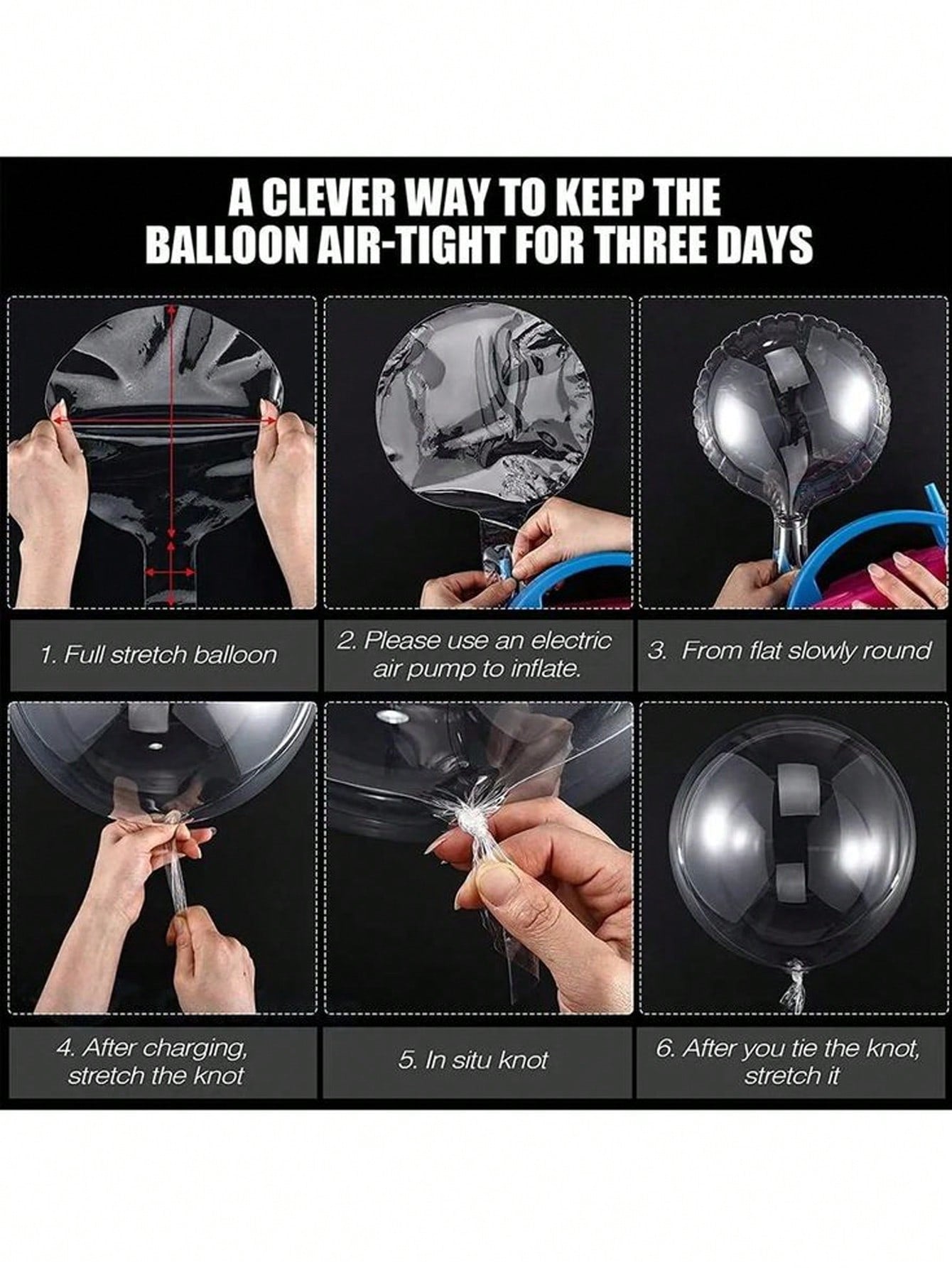 A CLEVER WAY TO KEEP THE BALLOON AIR-TIGHT FOR THREE DAYS

1. Full stretch balloon

2. Please use an electric air pump to inflate.

3. From flat slowly round

4. After charging, stretch the knot

5. In situ knot

6. After you tie the knot, stretch it