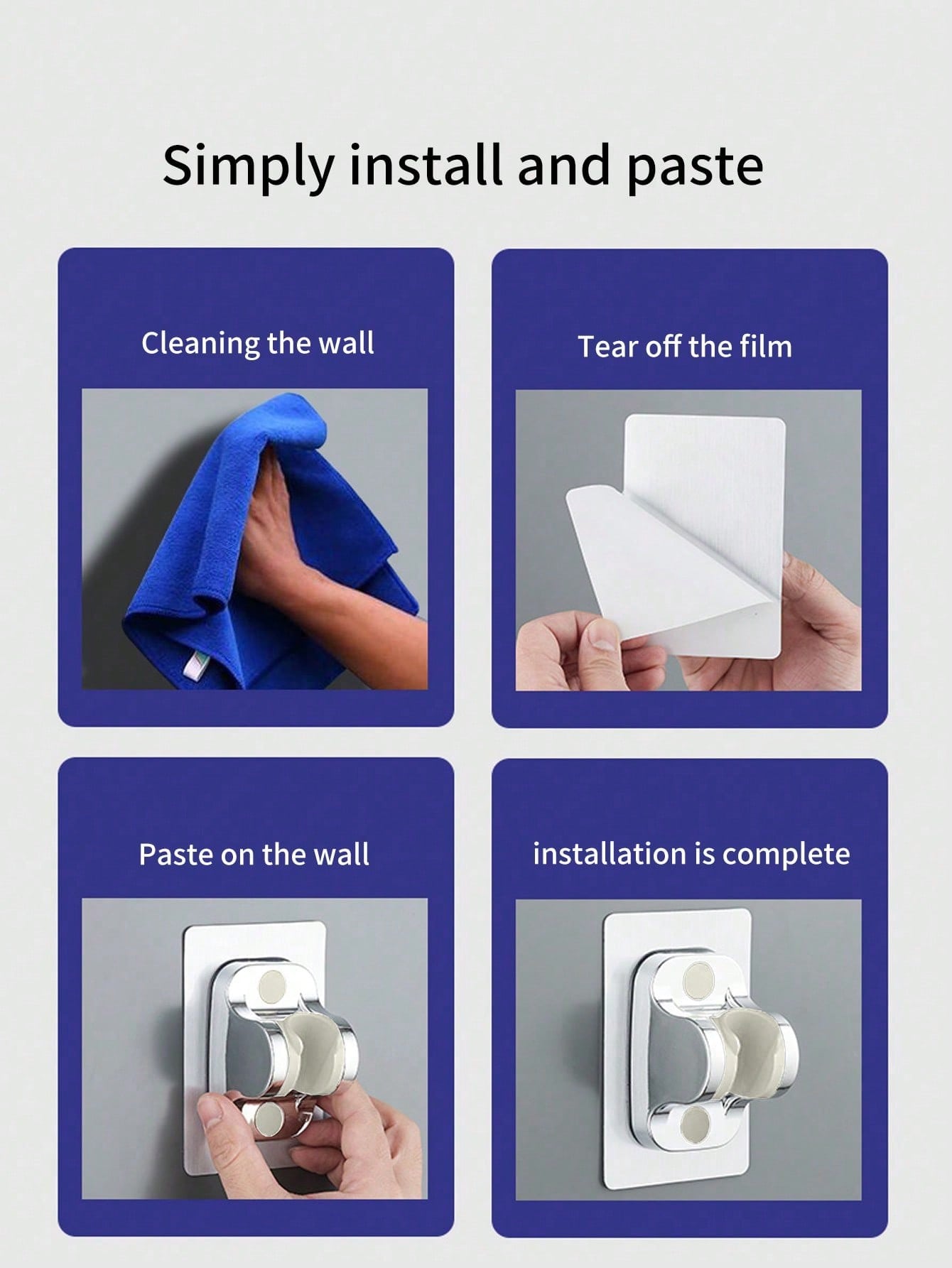 Simply install and paste

Cleaning the wall

Tear off the film

Paste on the wall

installation is complete