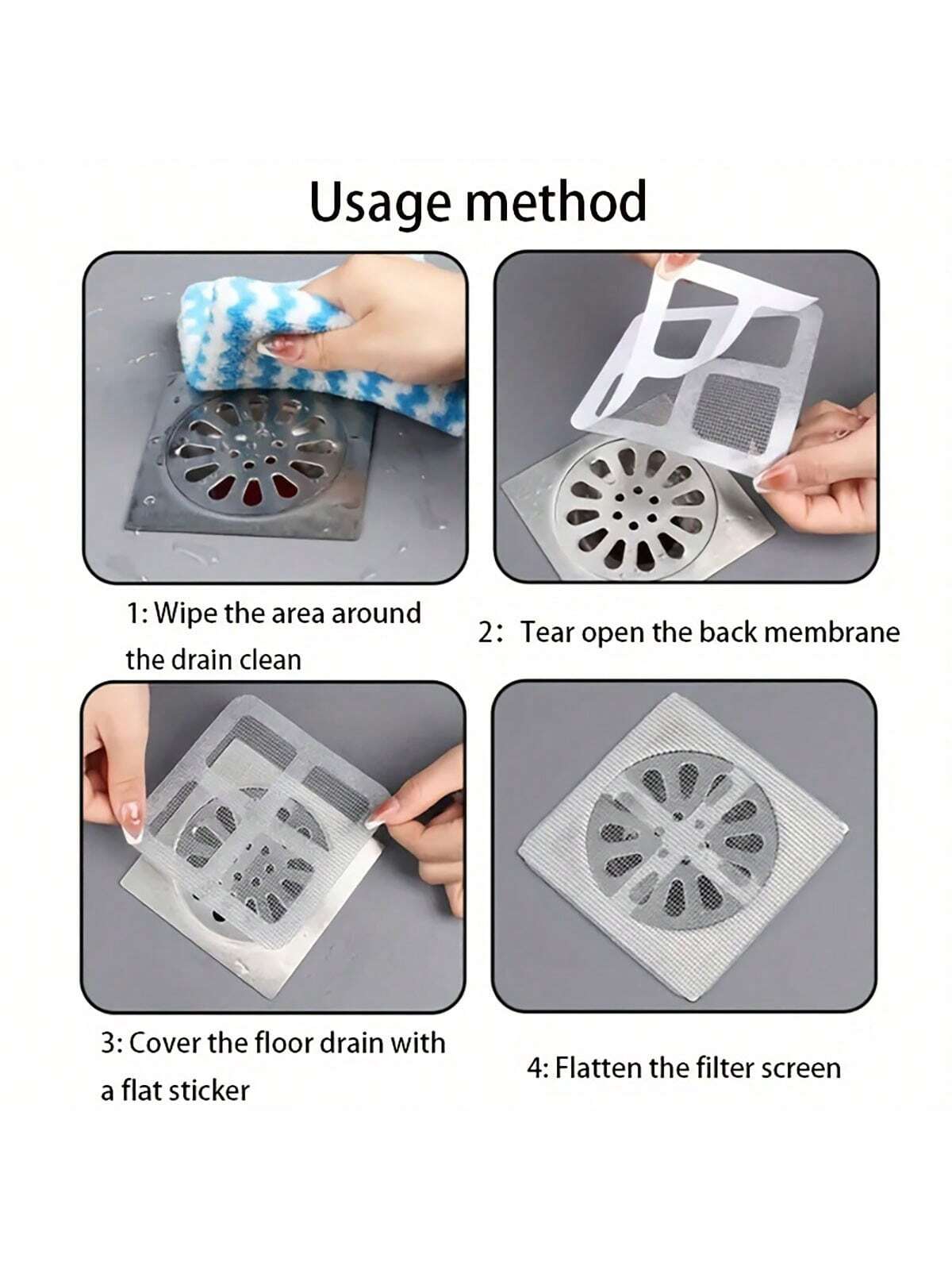 Usage method

1: Wipe the area around the drain clean

2: Tear open the back membrane

3: Cover the floor drain with a flat sticker

4: Flatten the filter screen