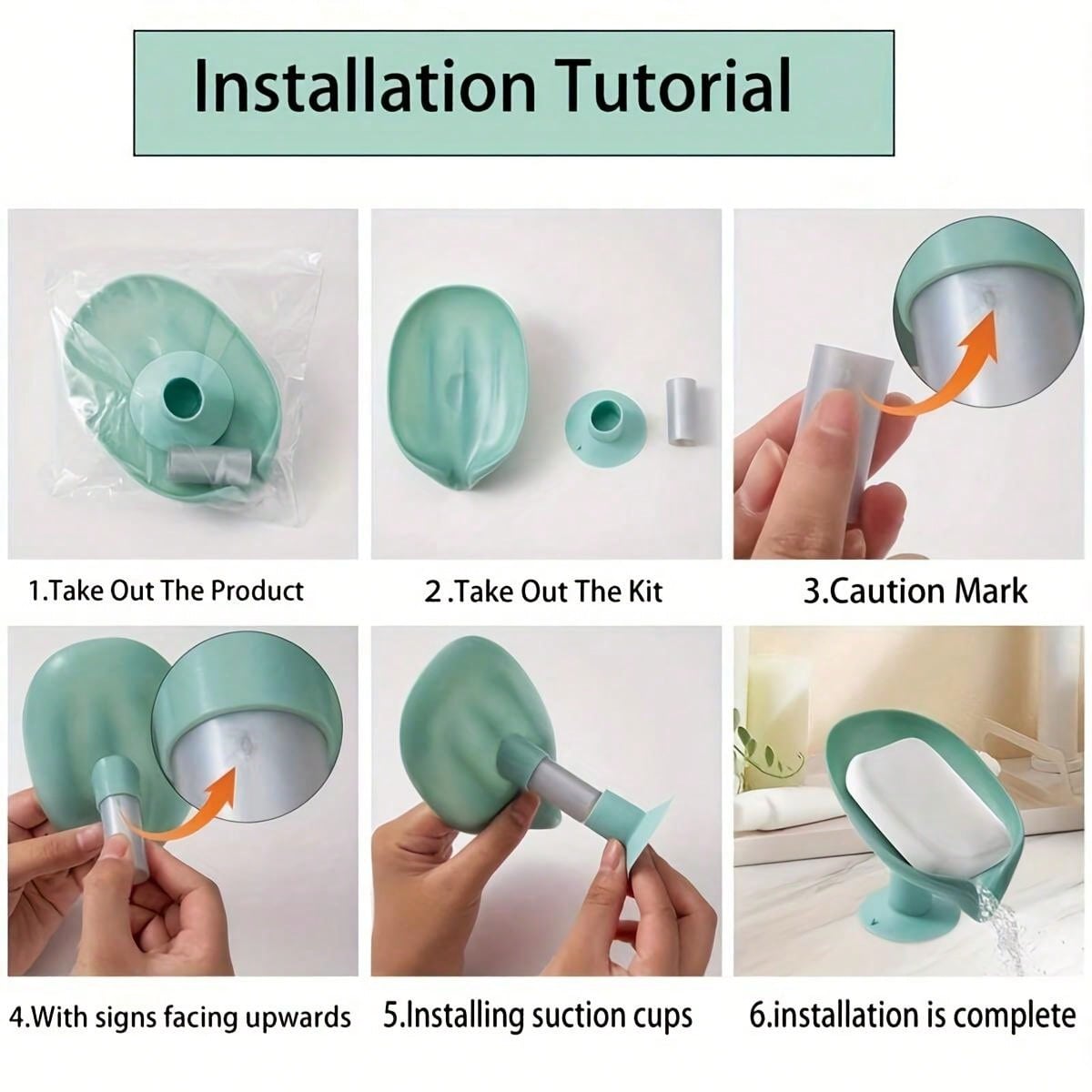 Installation Tutorial

1.Take Out The Product

2 .Take Out The Kit

3.Caution Mark

4.With signs facing upwards

5.Installing suction cups

6.installation is complete