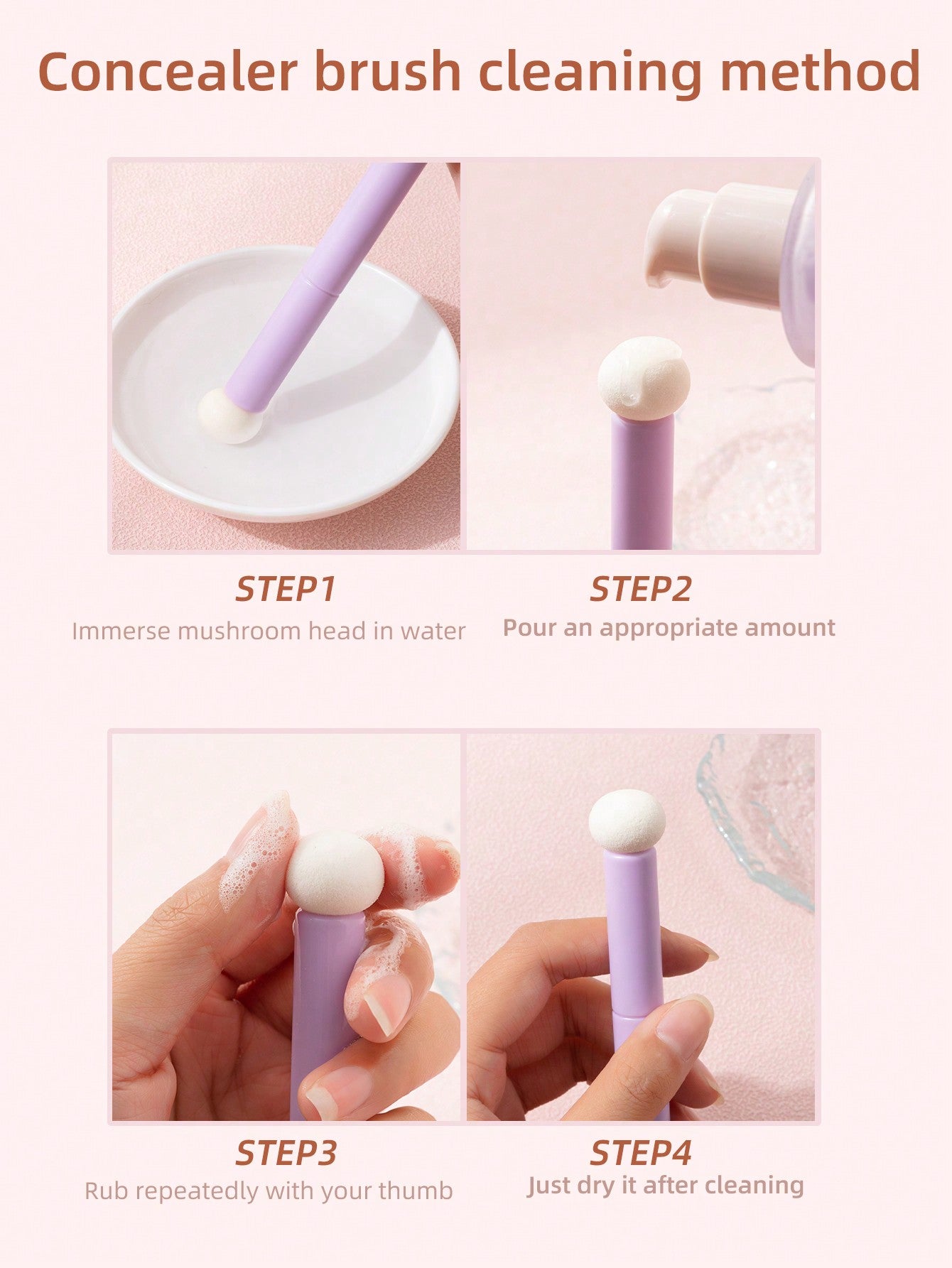 Concealer brush cleaning method

STEP1
Immerse mushroom head in water

STEP2
Pour an appropriate amount

STEP3
Rub repeatedly with your thumb

STEP4
Just dry it after cleaning