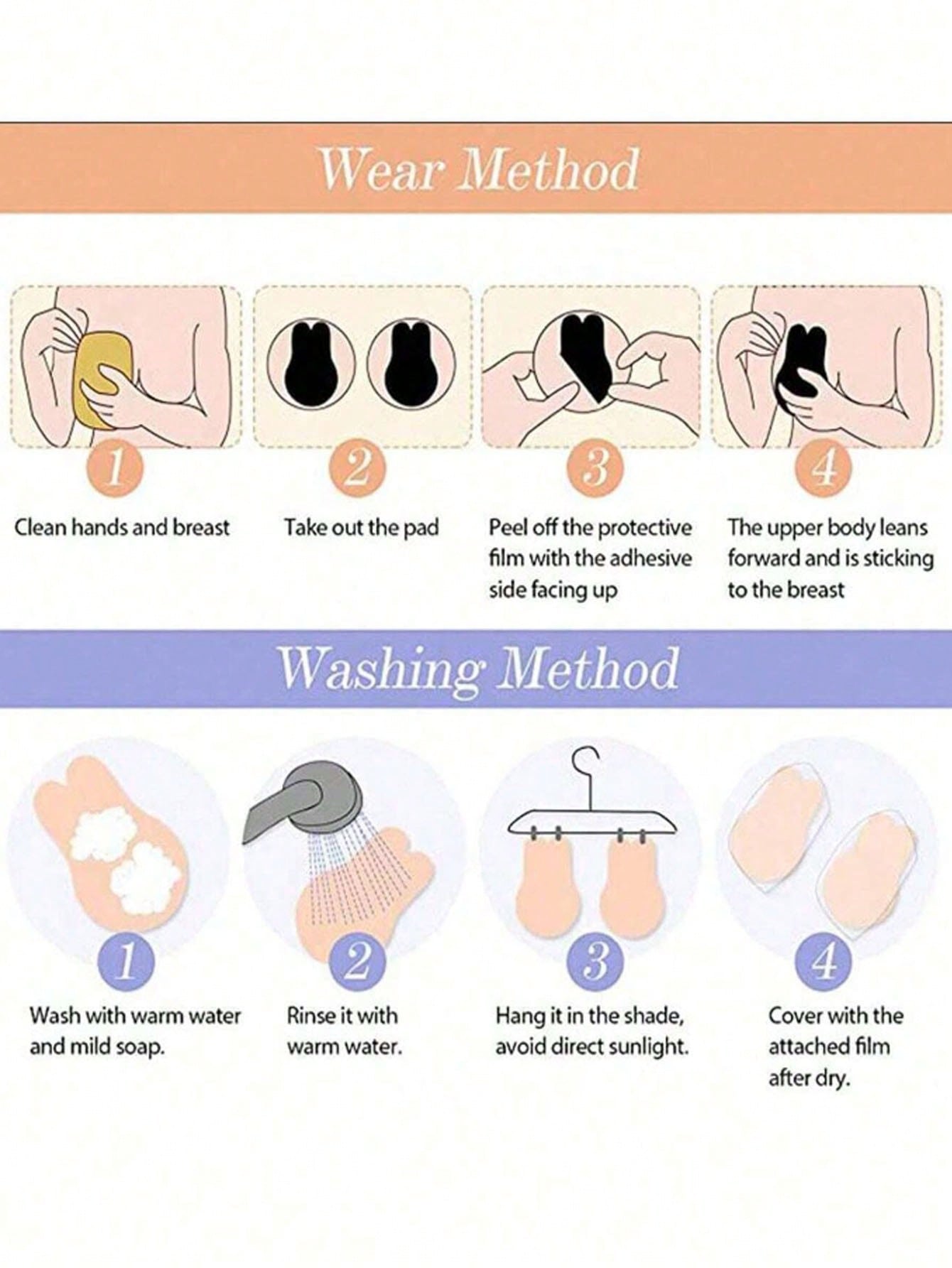 Wear Method

1
Clean hands and breast

2
Take out the pad

3
Peel off the protective film with the adhesive side facing up

4
The upper body leans forward and is sticking to the breast

Washing Method

1
Wash with warm water and mild soap.

2
Rinse it with warm water.

3
Hang it in the shade, avoid direct sunlight.

4
Cover with the attached film after dry.