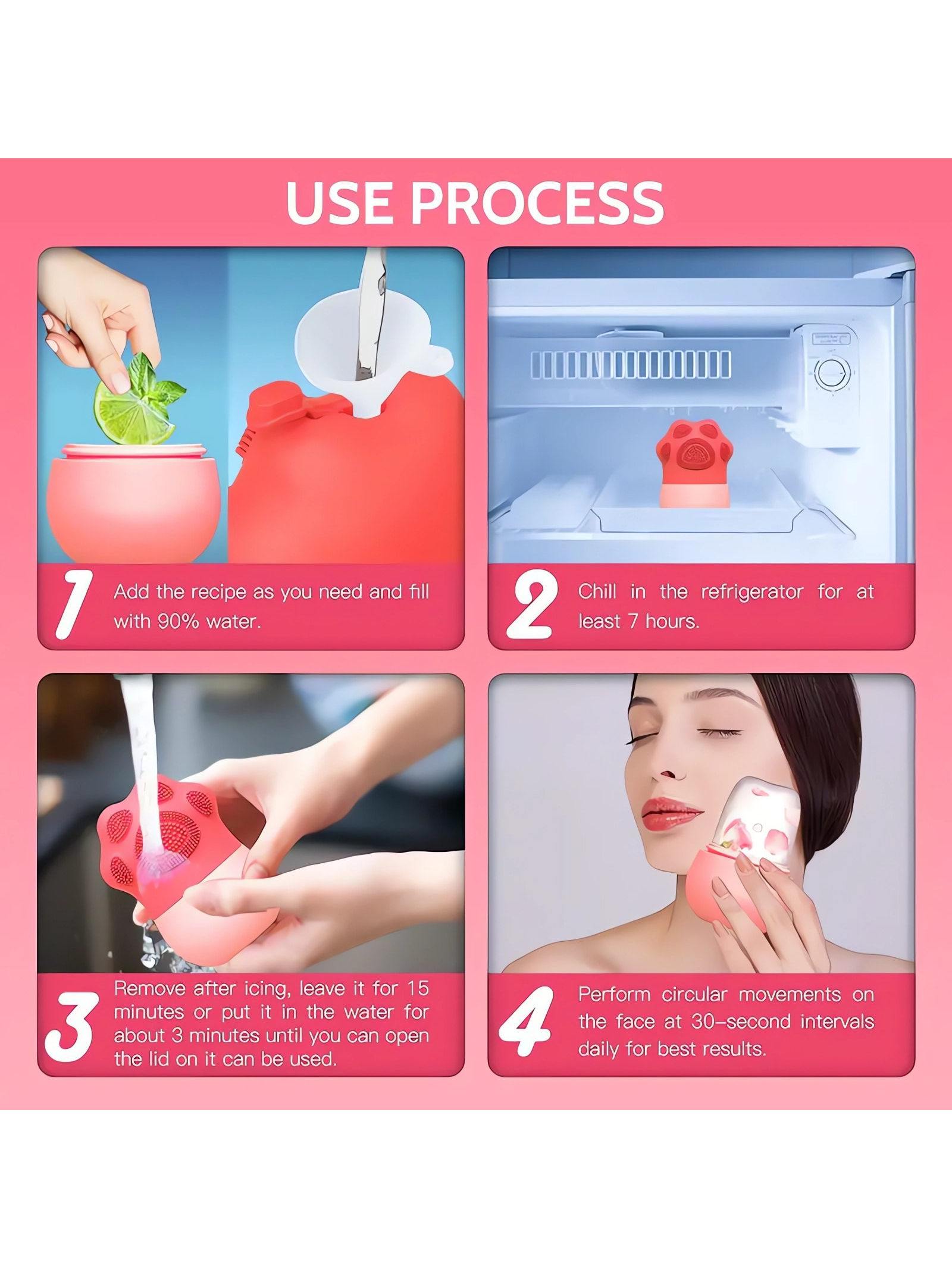 USE PROCESS

1 Add the recipe as you need and fill with 90% water.

2 Chill in the refrigerator for at least 7 hours.

3 Remove after icing, leave it for 15 minutes or put it in the water for about 3 minutes until you can open the lid on it can be used.

4 Perform circular movements on the face at 30-second intervals daily for best results.