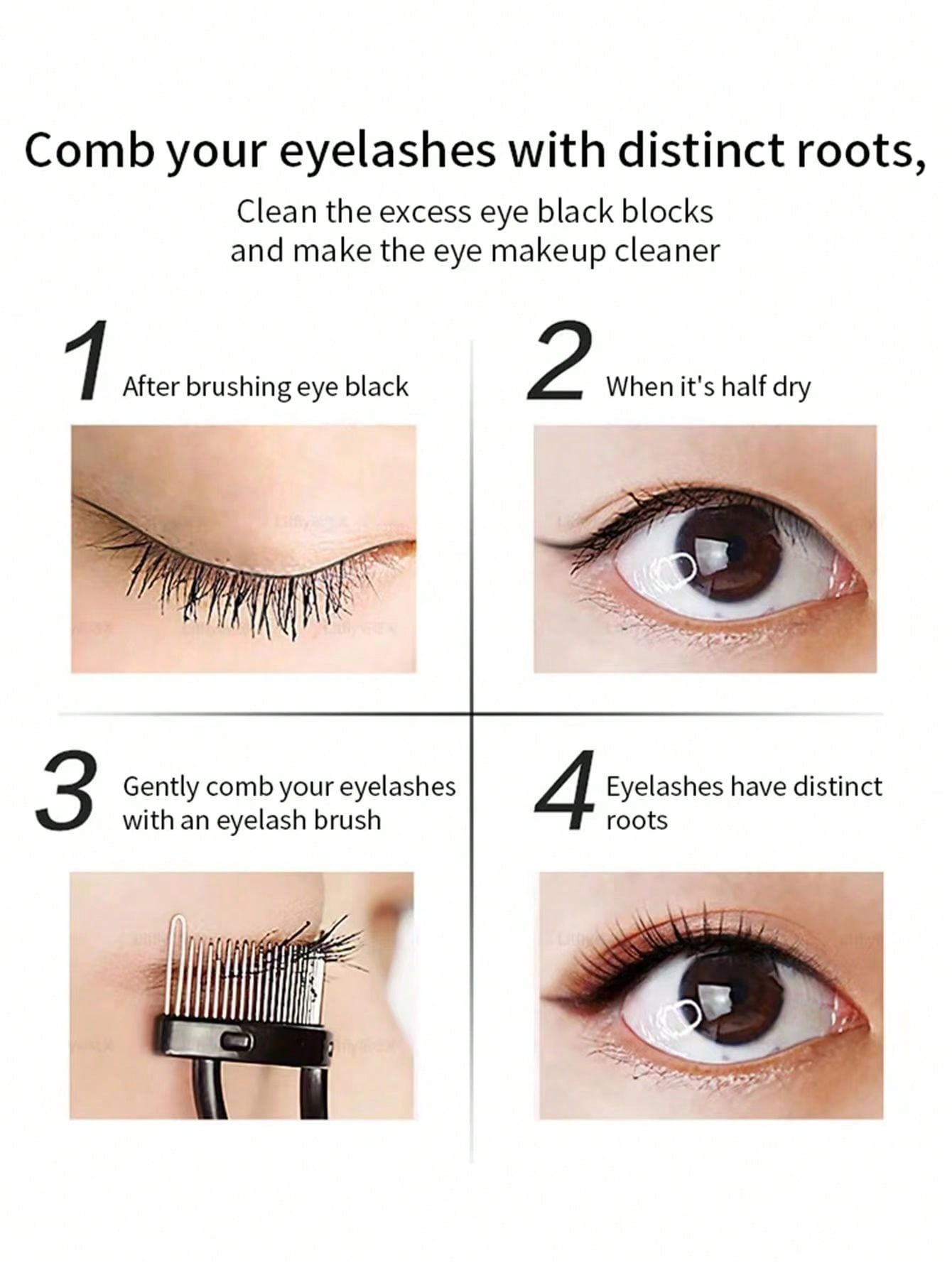 Comb your eyelashes with distinct roots,

Clean the excess eye black blocks and make the eye makeup cleaner

1 After brushing eye black

2 When it's half dry

3 Gently comb your eyelashes with an eyelash brush

4 Eyelashes have distinct roots