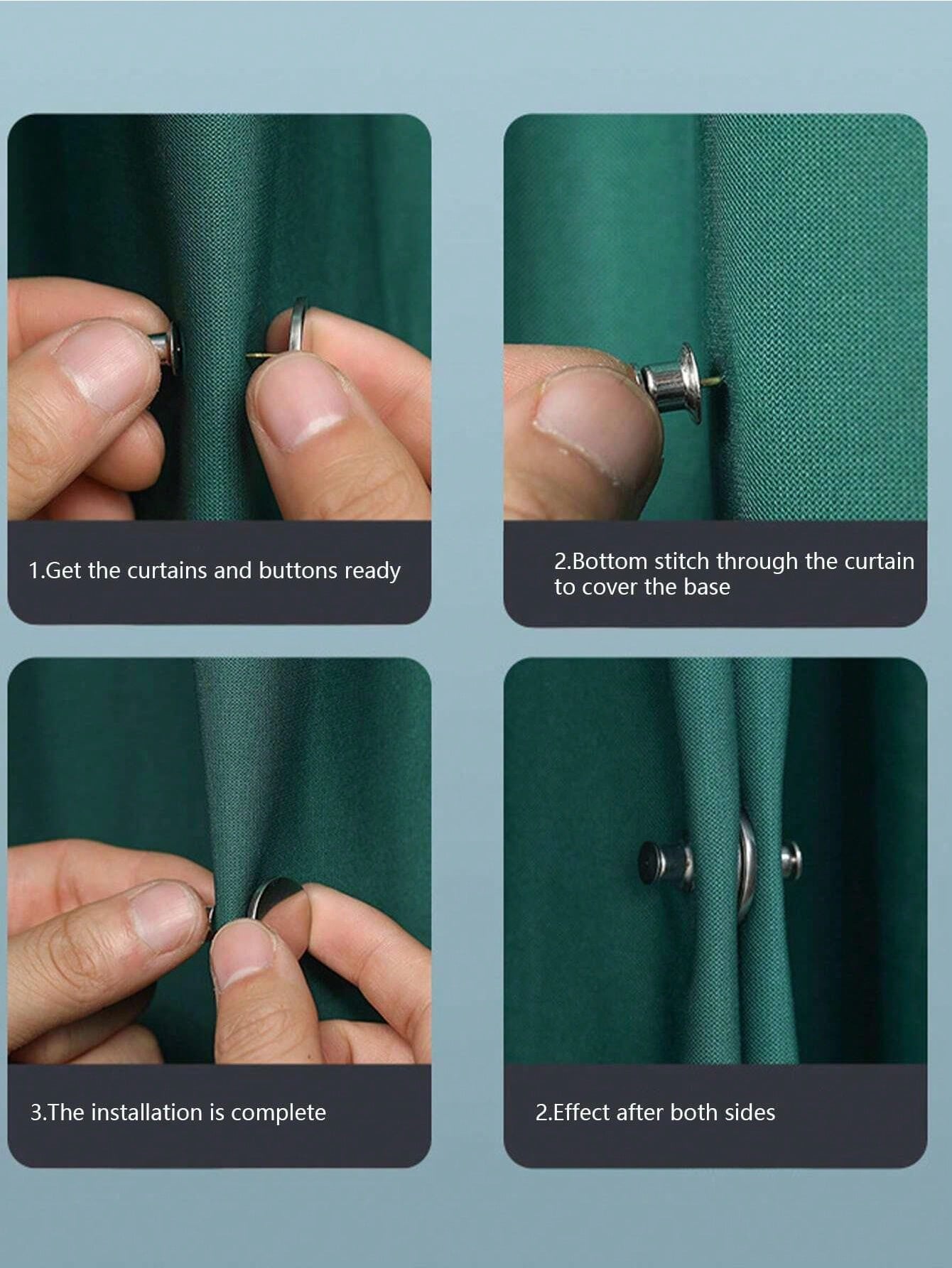 1.Get the curtains and buttons ready

2.Bottom stitch through the curtain to cover the base

3.The installation is complete

2.Effect after both sides