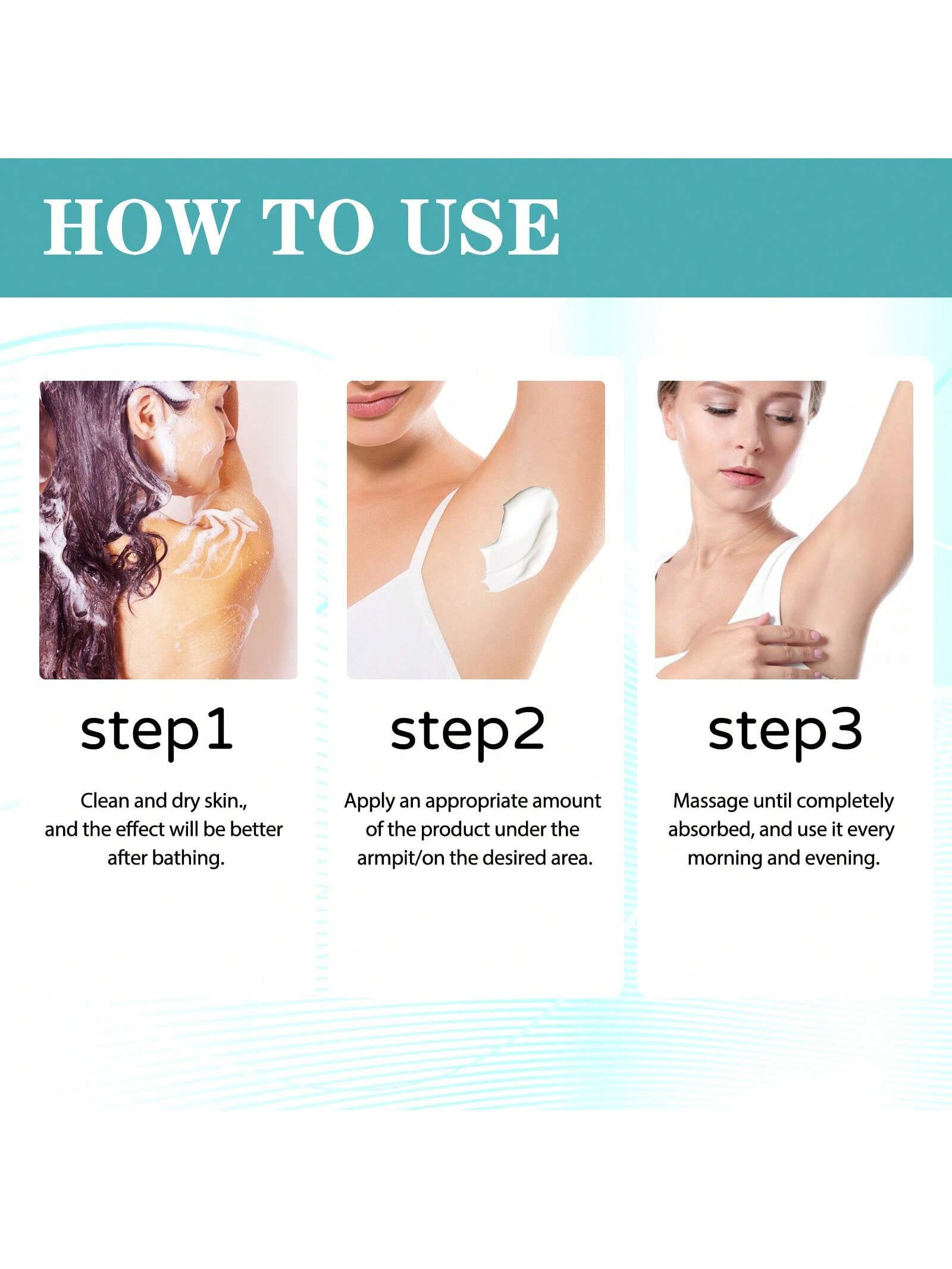 HOW TO USE

step1

Clean and dry skin., and the effect will be better after bathing.

step2

Apply an appropriate amount of the product under the armpit/on the desired area.

step3

Massage until completely absorbed, and use it every morning and evening.