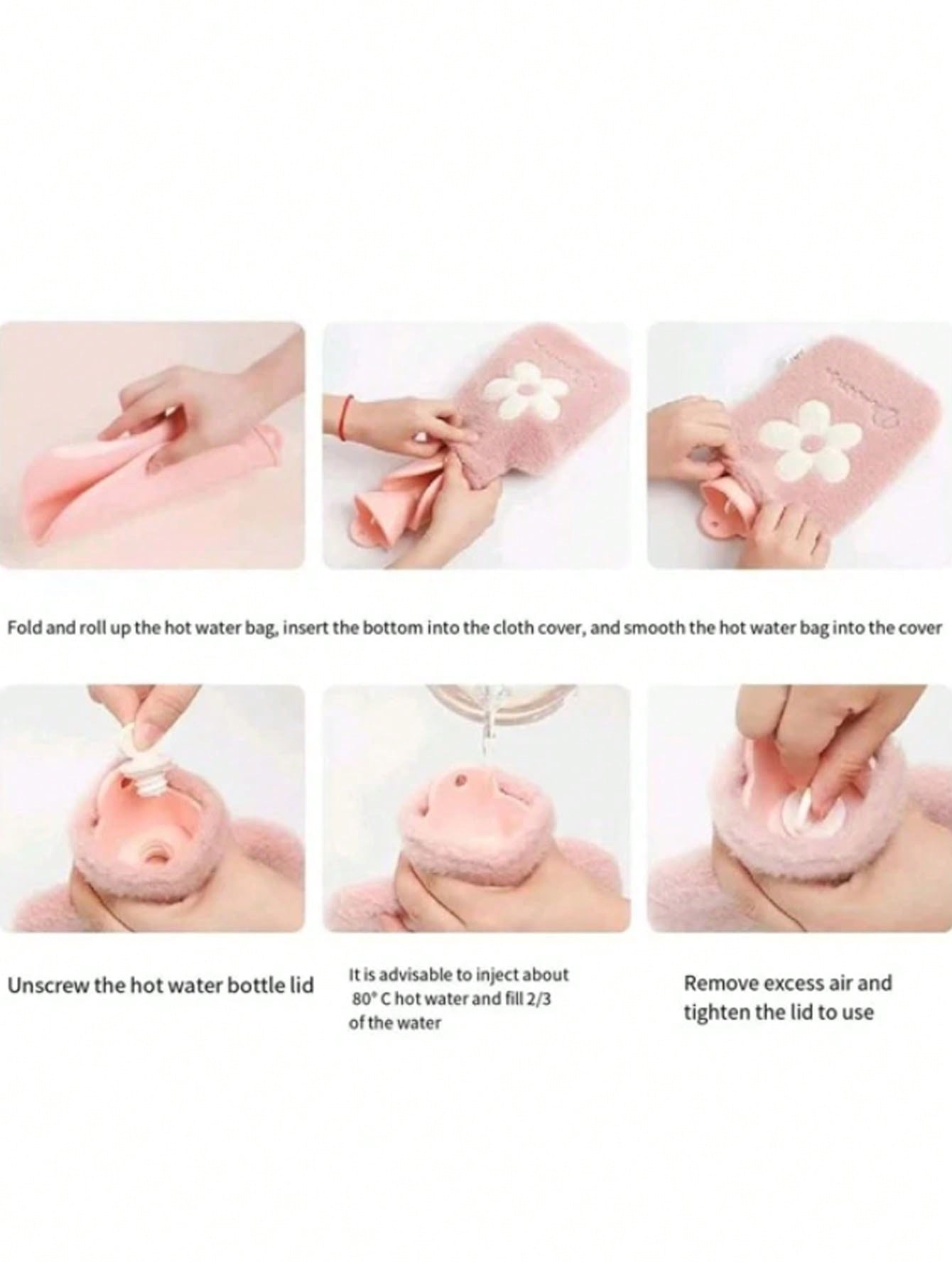 Fold and roll up the hot water bag, insert the bottom into the cloth cover, and smooth the hot water bag into the cover

Unscrew the hot water bottle lid

It is advisable to inject about 80° C hot water and fill 2/3 of the water

Remove excess air and tighten the lid to use