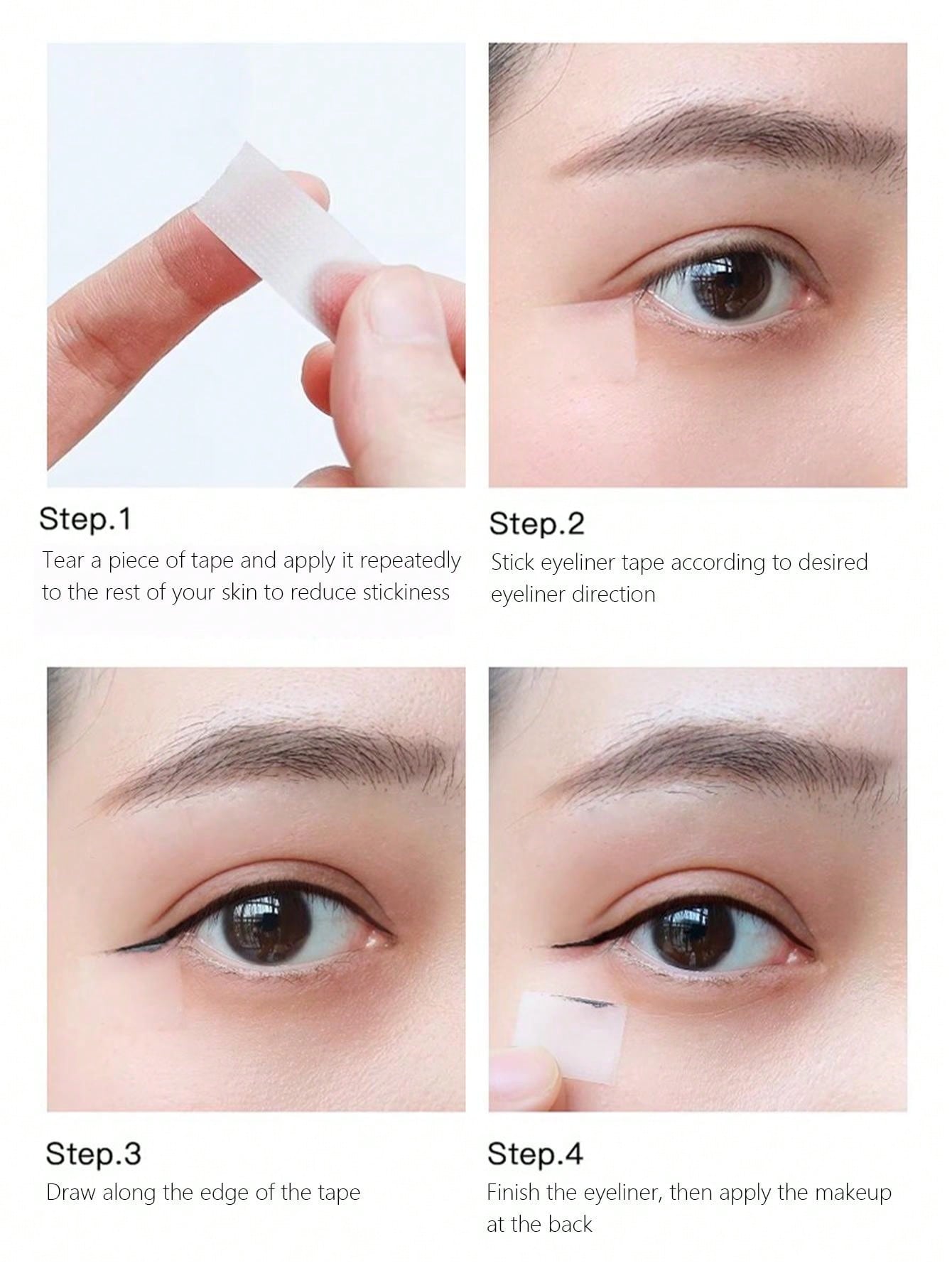 Step.1
Tear a piece of tape and apply it repeatedly to the rest of your skin to reduce stickiness

Step.2
Stick eyeliner tape according to desired eyeliner direction

Step.3
Draw along the edge of the tape

Step.4
Finish the eyeliner, then apply the makeup at the back