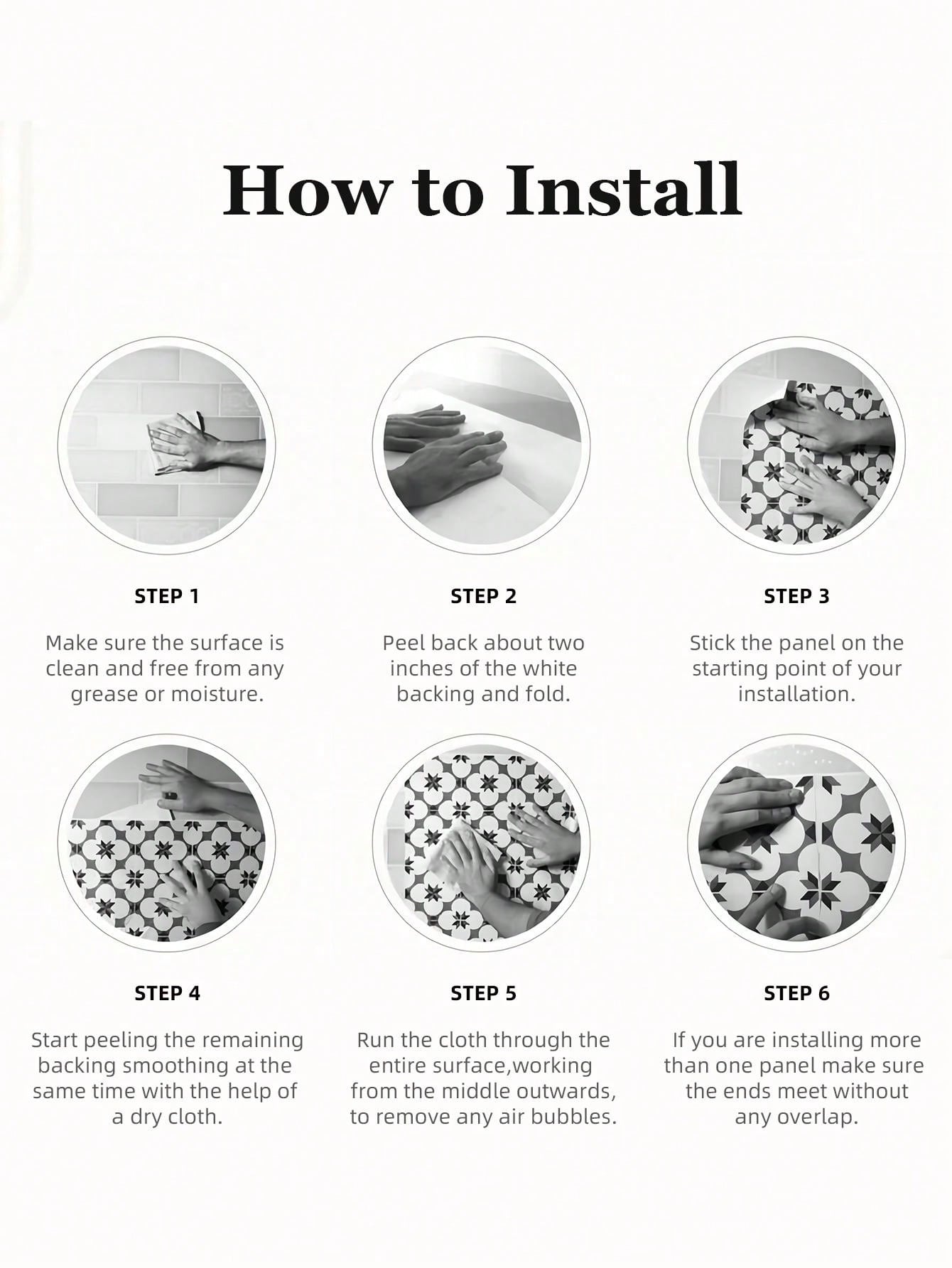 How to Install

STEP 1

Make sure the surface is clean and free from any grease or moisture.

STEP 2

Peel back about two inches of the white backing and fold.

STEP 3

Stick the panel on the starting point of your installation.

STEP 4

Start peeling the remaining backing smoothing at the same time with the help of a dry cloth.

STEP 5

Run the cloth through the entire surface,working from the middle outwards, to remove any air bubbles.

STEP 6

If you are installing more than one panel make sure the ends meet without any overlap.