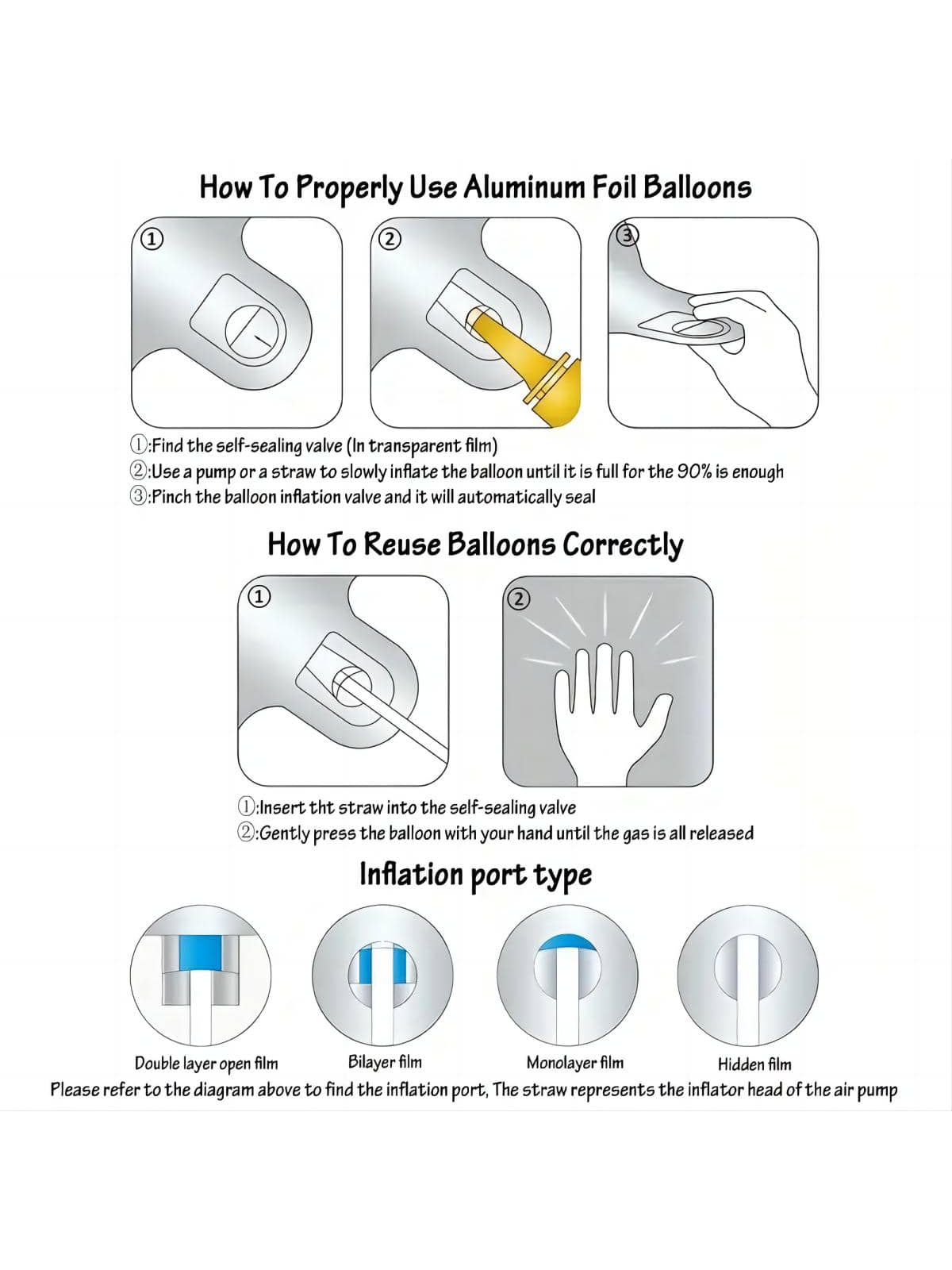 How To Properly Use Aluminum Foil Balloons

①

②

③

①:Find the self-sealing valve (In transparent film)
②:Use a pump or a straw to slowly inflate the balloon until it is full for the 90% is enough
③:Pinch the balloon inflation valve and it will automatically seal

How To Reuse Balloons Correctly

①

②

①:Insert tht straw into the self-sealing valve
②:Gently press the balloon with your hand until the gas is all released

Inflation port type

Double layer open film

Bilayer film

Monolayer film

Hidden film

Please refer to the diagram above to find the inflation port, The straw represents the inflator head of the air pump