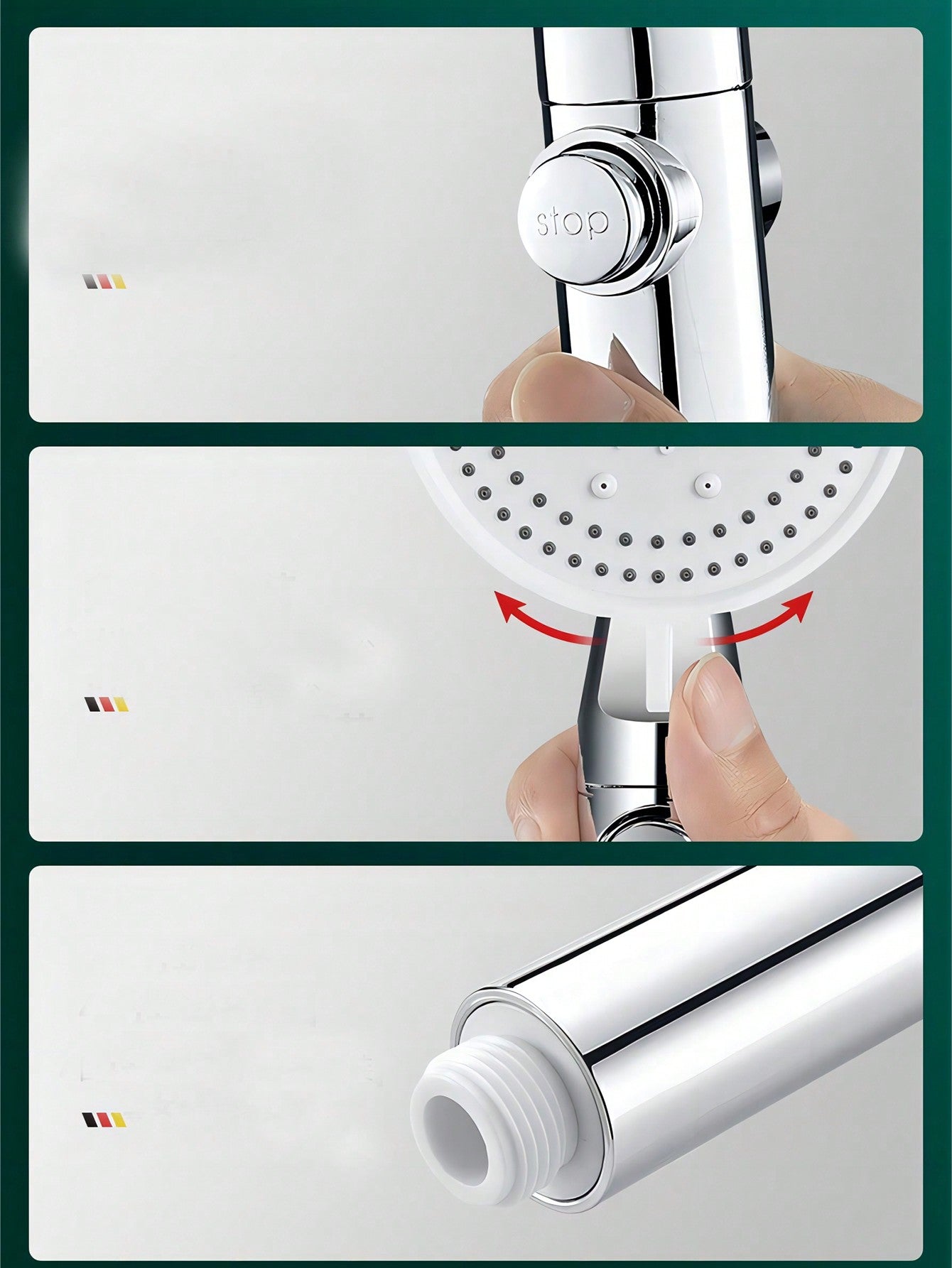 stop