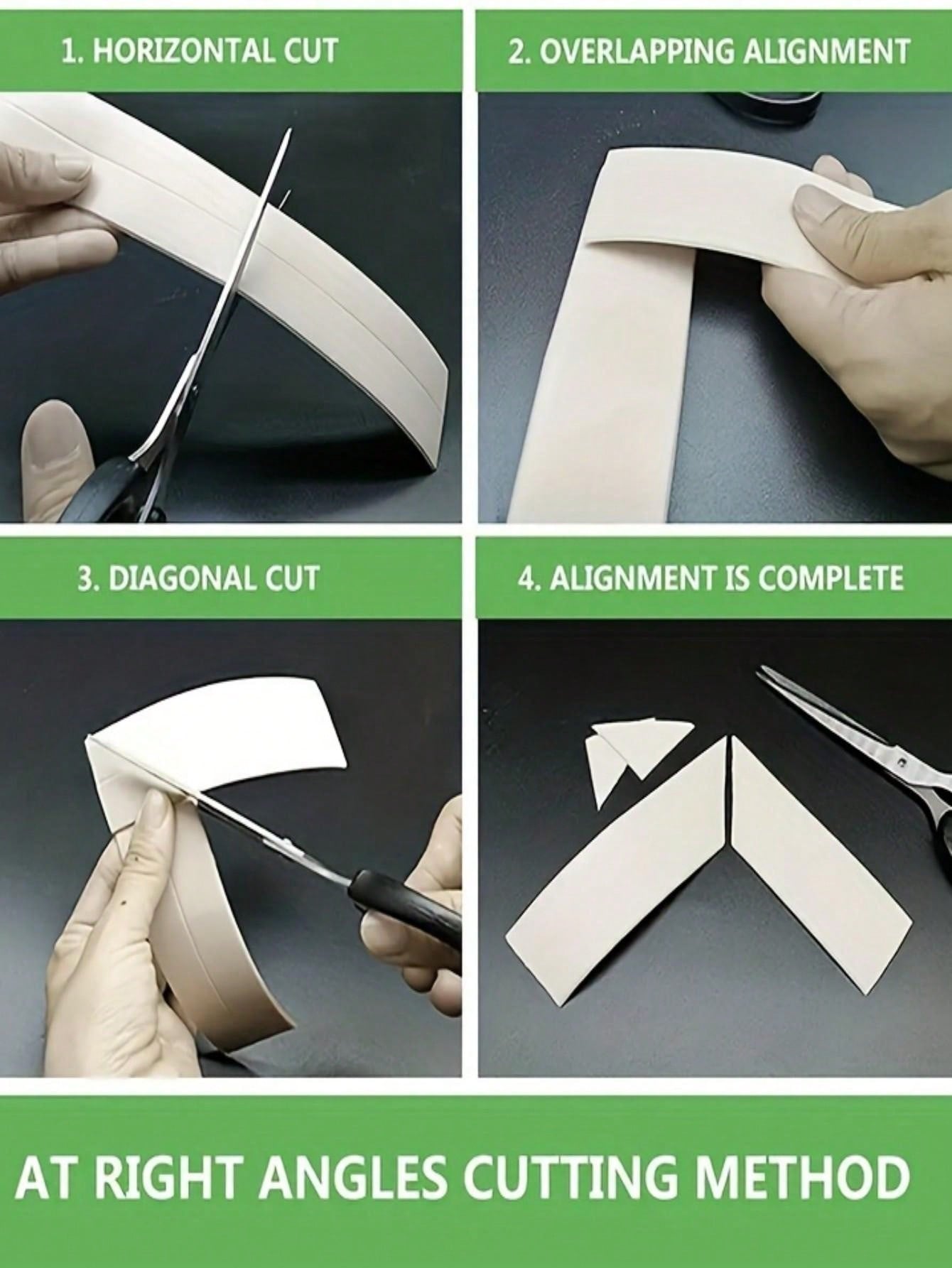 1. HORIZONTAL CUT

2. OVERLAPPING ALIGNMENT

3. DIAGONAL CUT

4. ALIGNMENT IS COMPLETE

AT RIGHT ANGLES CUTTING METHOD